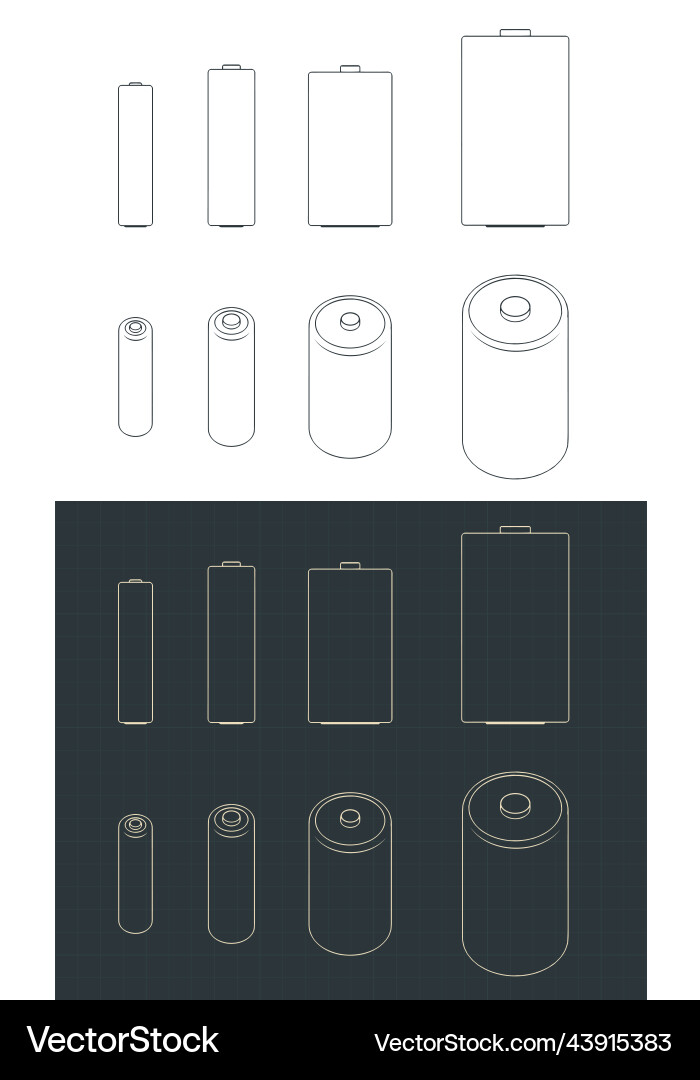 VectorStock
VectorStock.com/43915383