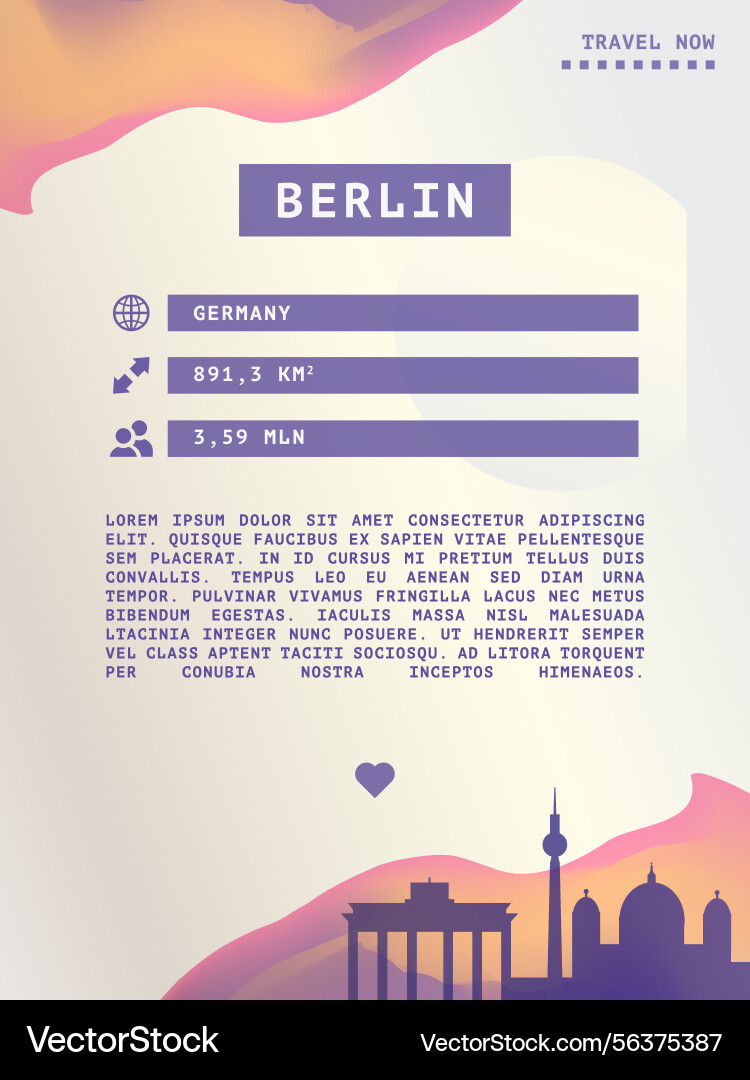 TRAVEL NOW

BERLIN

GERMANY

891,3 KM$^2$

3,59 MLN

LOREM IPSUM DOLOR SIT AMET CONSECTETUR ADIPISCING ELIT. QUISQUE FAUCIBUS EX SAPIEN VITAE PELLENTESQUE SEM PLACERAT. IN ID CURSUS MI PRETIUM TELLUS DUIS CONVALLIS. TEMPUS LEO EU AENEAN SED DIAM URNA TEMPOR. PULVINAR VIVAMUS FRINGILLA LACUS NEC METUS BIBENDUM EGESTAS. IACULIS MASSA NISL MALESUADA LTACINIA INTEGER NUNC POSUERE. UT HENDRERIT SEMPER VEL CLASS APTENT TACITI SOCIOSQU. AD LITORA TORQUENT PER CONUBIA NOSTRA INCEPTOS HIMENAEOS.

VectorStock
VectorStock.com/56375387