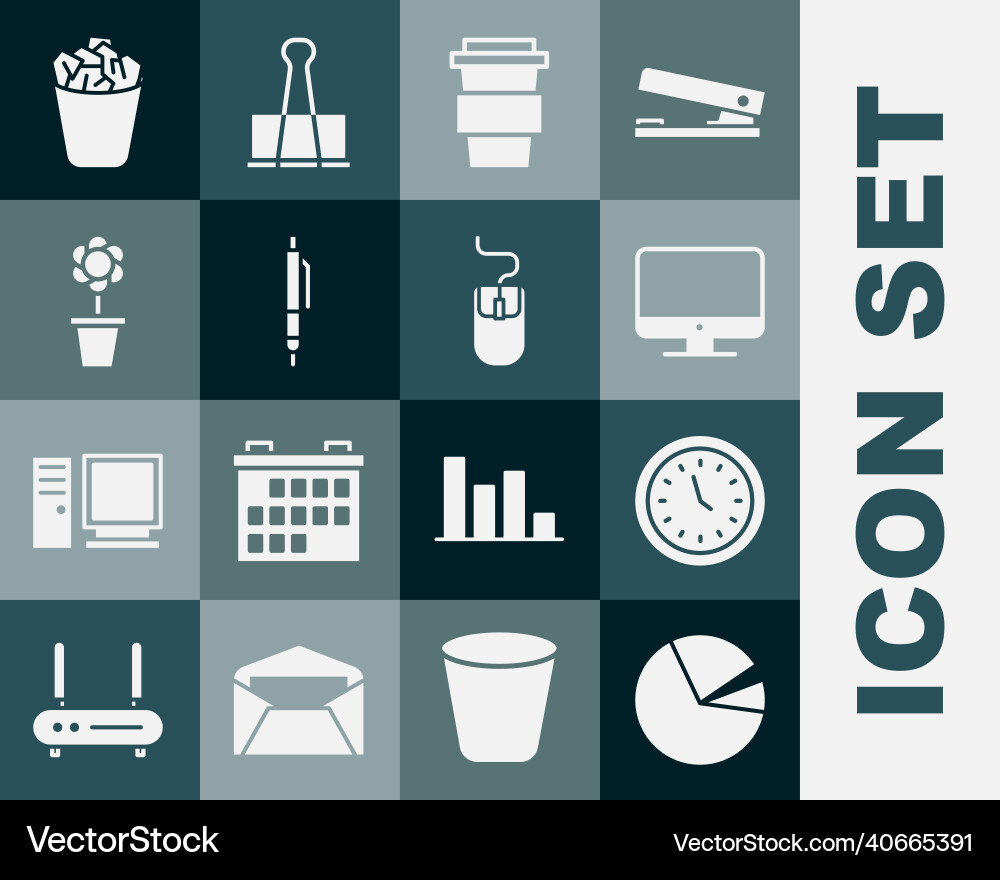 ICON SET

VectorStock®

VectorStock.com/40665391