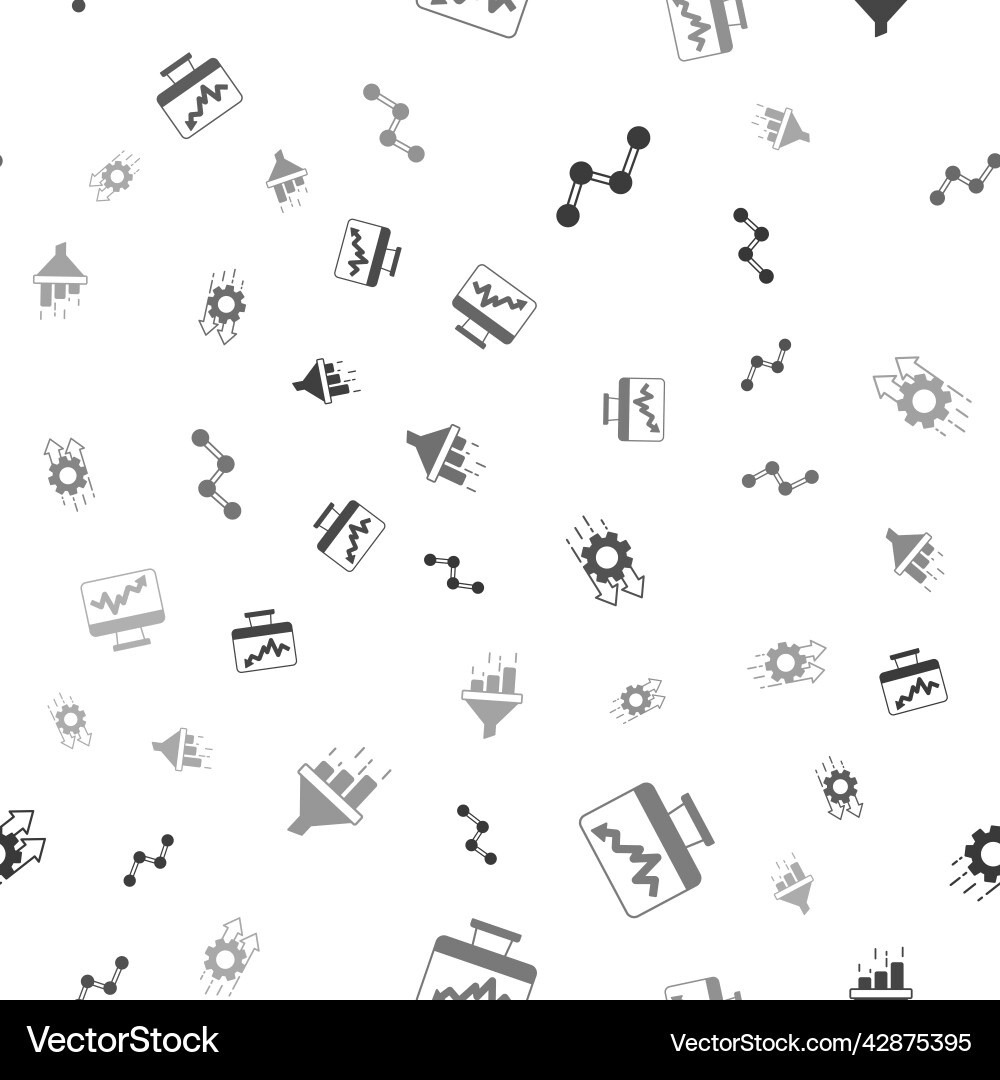 VectorStock®
VectorStock.com/42875395