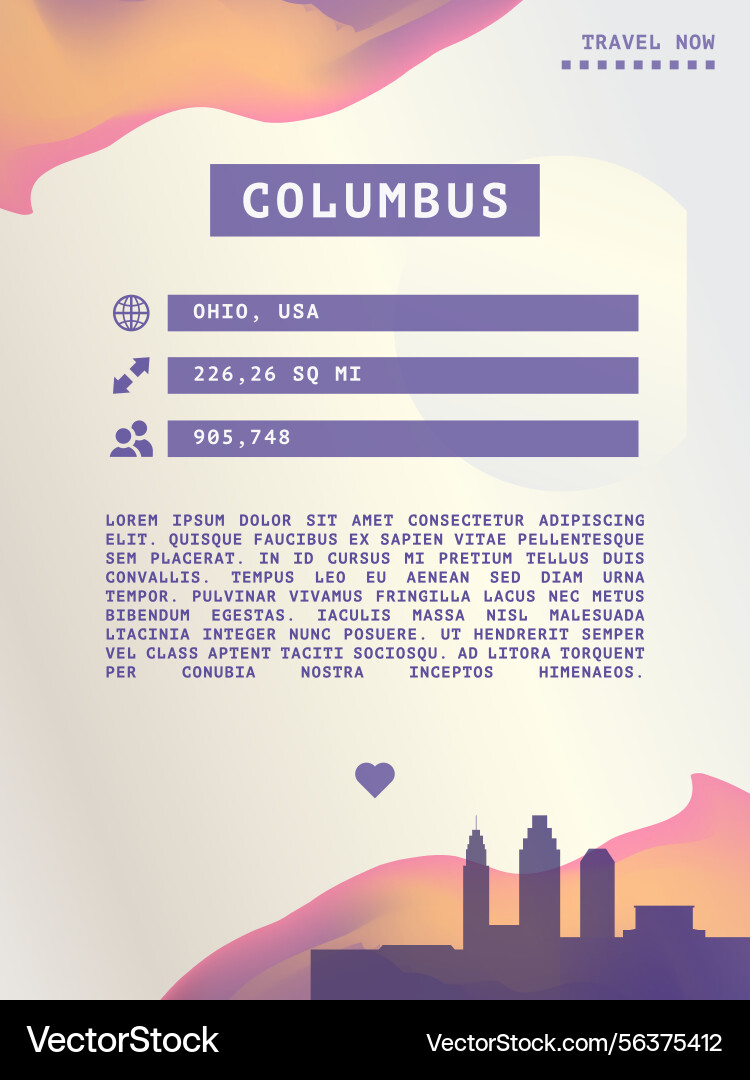 TRAVEL NOW

COLUMBUS

OHIO, USA

226,26 SQ MI

905,748

LOREM IPSUM DOLOR SIT AMET CONSECTETUR ADIPISCING ELIT. QUISQUE FAUCIBUS EX SAPIEN VITAE PELLENTESQUE SEM PLACERAT. IN ID CURSUS MI PRETIUM TELLUS DUIS CONVALLIS. TEMPUS LEO EU AENEAN SED DIAM URNA TEMPOR. PULVINAR VIVAMUS FRINGILLA LACUS NEC METUS BIBENDUM EGESTAS. IACULIS MASSA NISL MALESUADA LTACINIA INTEGER NUNC POSUERE. UT HENDRERIT SEMPER VEL CLASS APTENT TACITI SOCIOSQU. AD LITORA TORQUENT PER CONUBIA NOSTRA INCEPTOS HIMENAEOS.

VectorStock

VectorStock.com/56375412