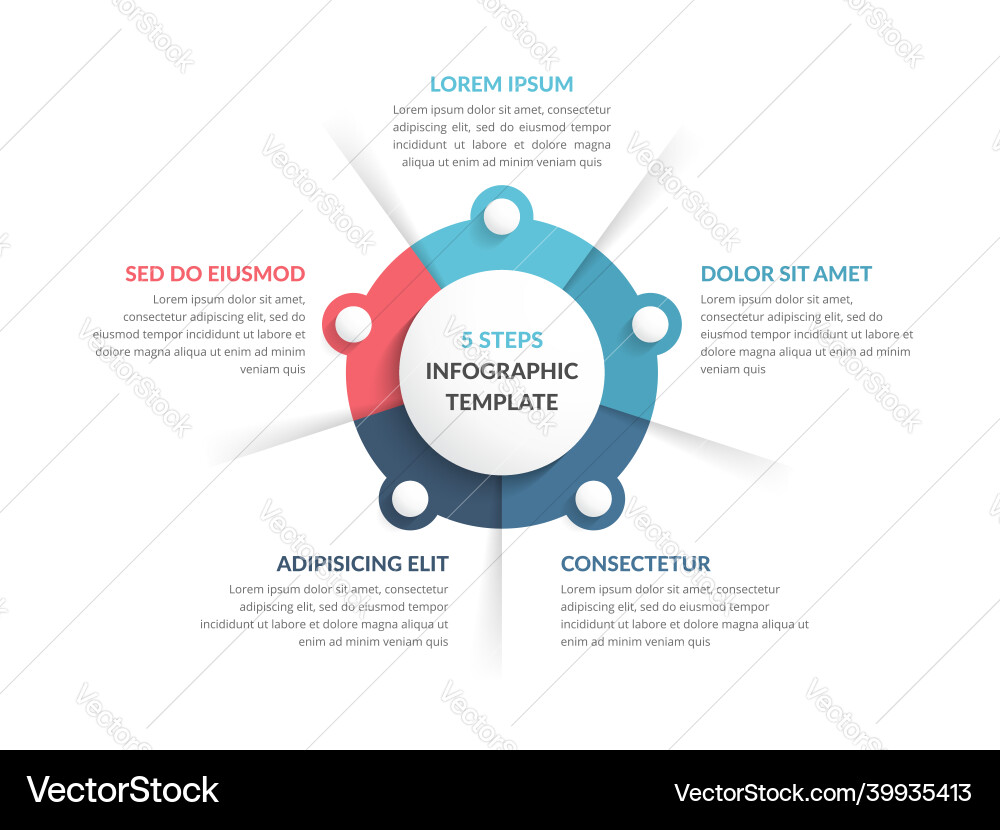 LOREM IPSUM
Lorem ipsum dolor sit amet, consectetur adipiscing elit, sed do eiusmod tempor incididunt ut labore et dolore magna aliqua ut enim ad minim veniam quis

SED DO EIUSMOD
Lorem ipsum dolor sit amet, consectetur adipiscing elit, sed do eiusmod tempor incididunt ut labore et dolore magna aliqua ut enim ad minim veniam quis

5 STEPS
INFOGRAPHIC
TEMPLATE

DOLOR SIT AMET
Lorem ipsum dolor sit amet, consectetur adipiscing elit, sed do eiusmod tempor incididunt ut labore et dolore magna aliqua ut enim ad minim veniam quis

ADIPISICING ELIT
Lorem ipsum dolor sit amet, consectetur adipiscing elit, sed do eiusmod tempor incididunt ut labore et dolore magna aliqua ut enim ad minim veniam quis

CONSECTETUR
Lorem ipsum dolor sit amet, consectetur adipiscing elit, sed do eiusmod tempor incididunt ut labore et dolore magna aliqua ut enim ad minim veniam quis

VectorStock
VectorStock.com/39935413