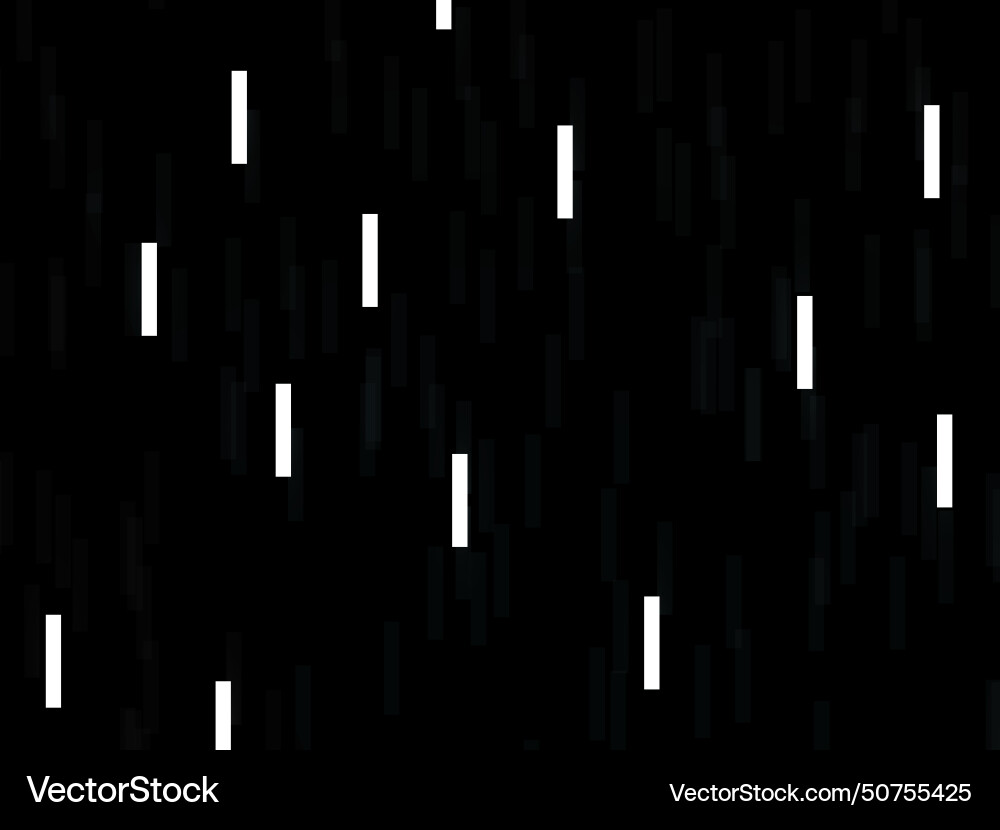 VectorStock

VectorStock.com/50755425