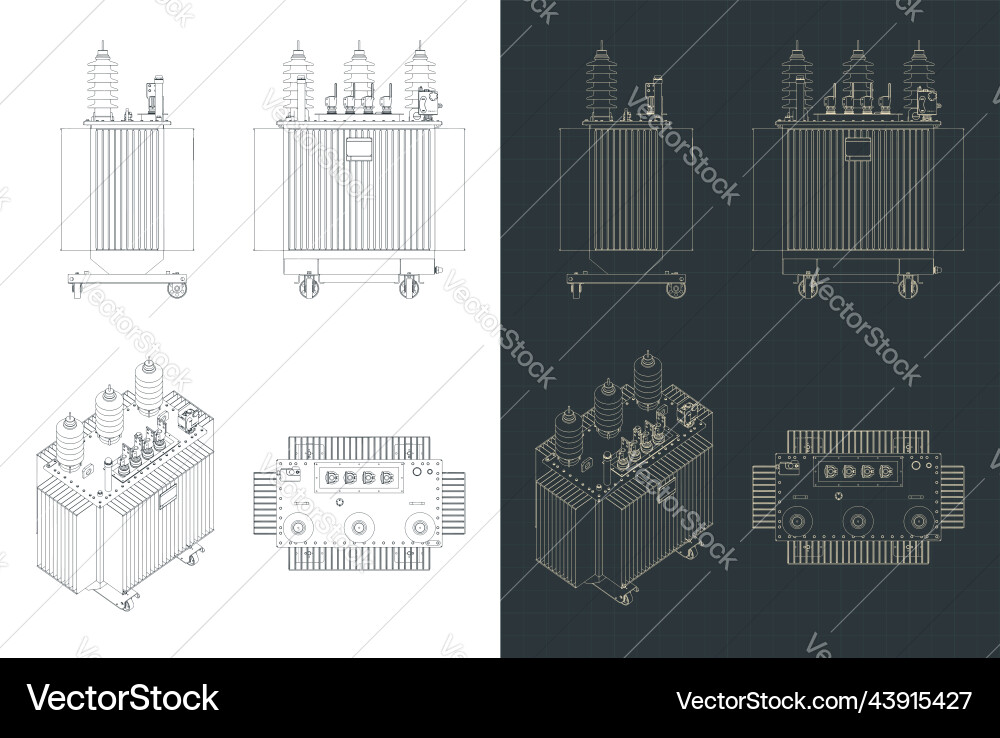 VectorStock
VectorStock
VectorStock
VectorStock
VectorStock
VectorStock
VectorStock
VectorStock

VectorStock®

VectorStock.com/43915427