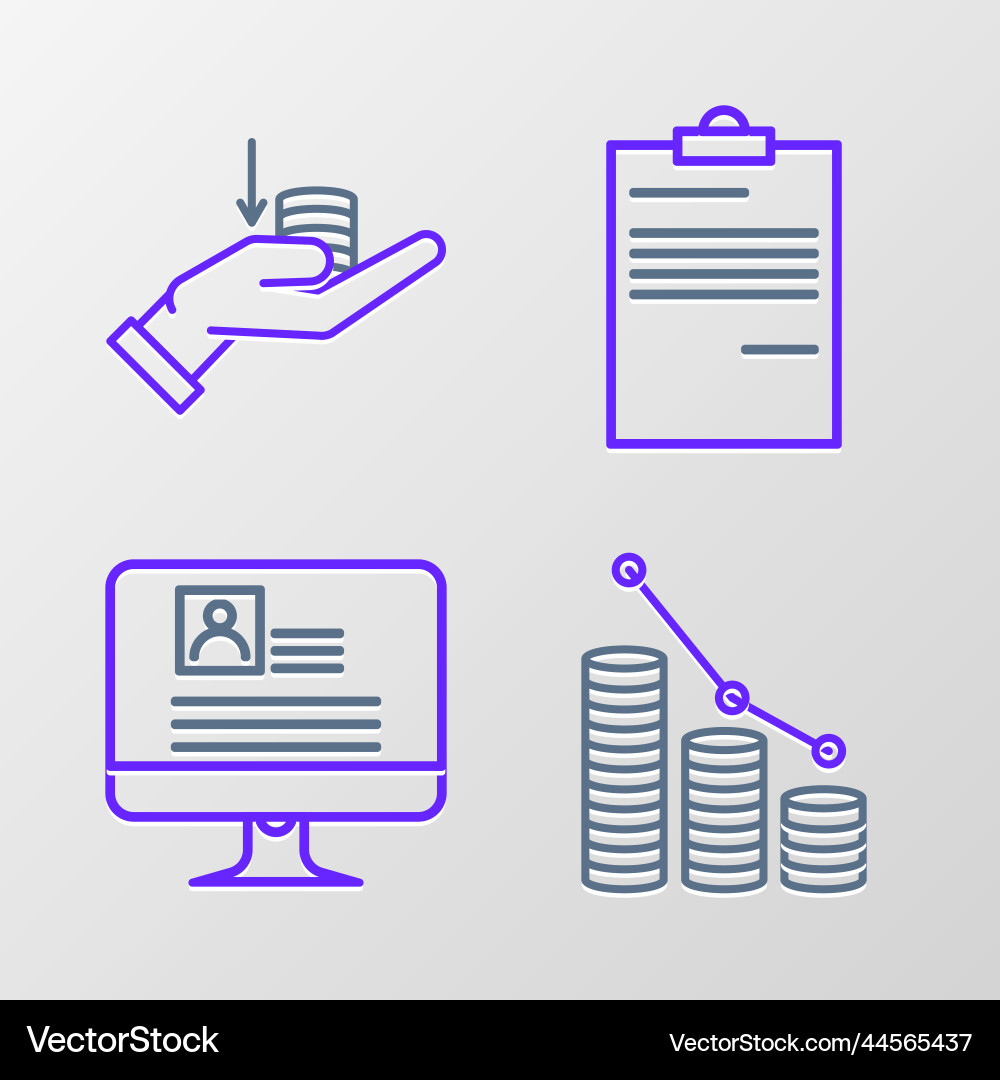 VectorStock VectorStock.com/44565437