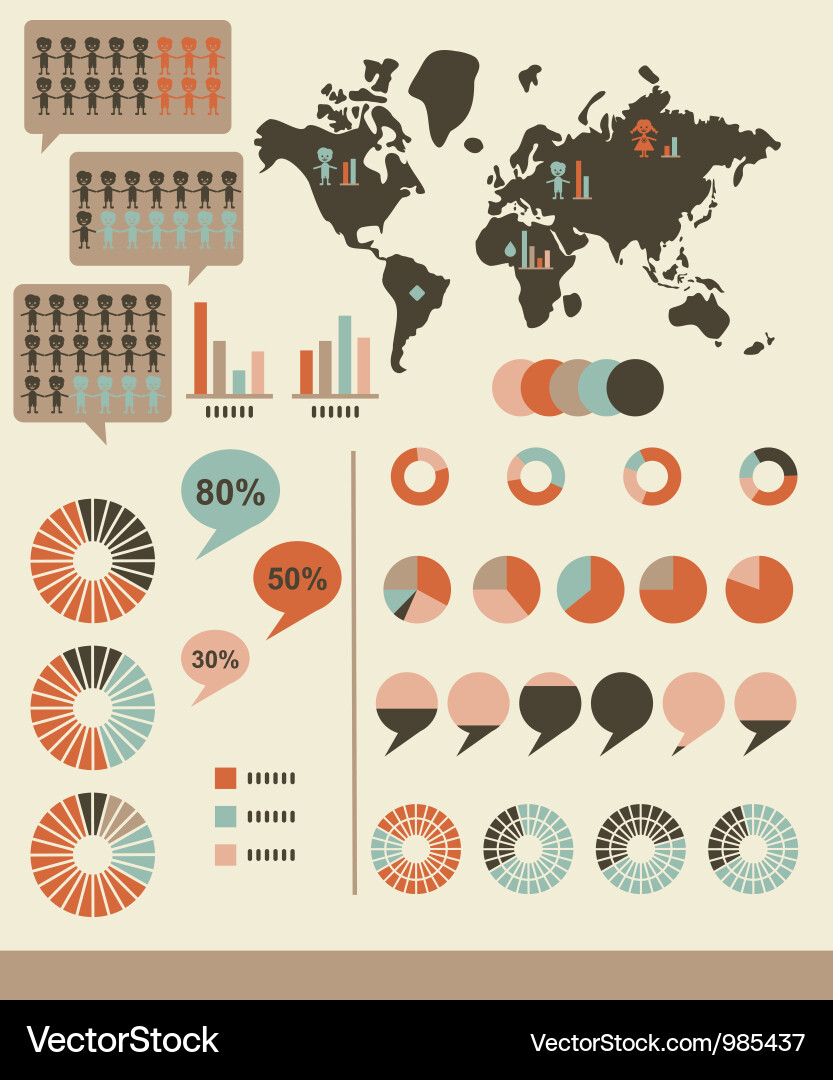 80%

50%

30%

VectorStock

VectorStock.com/985437