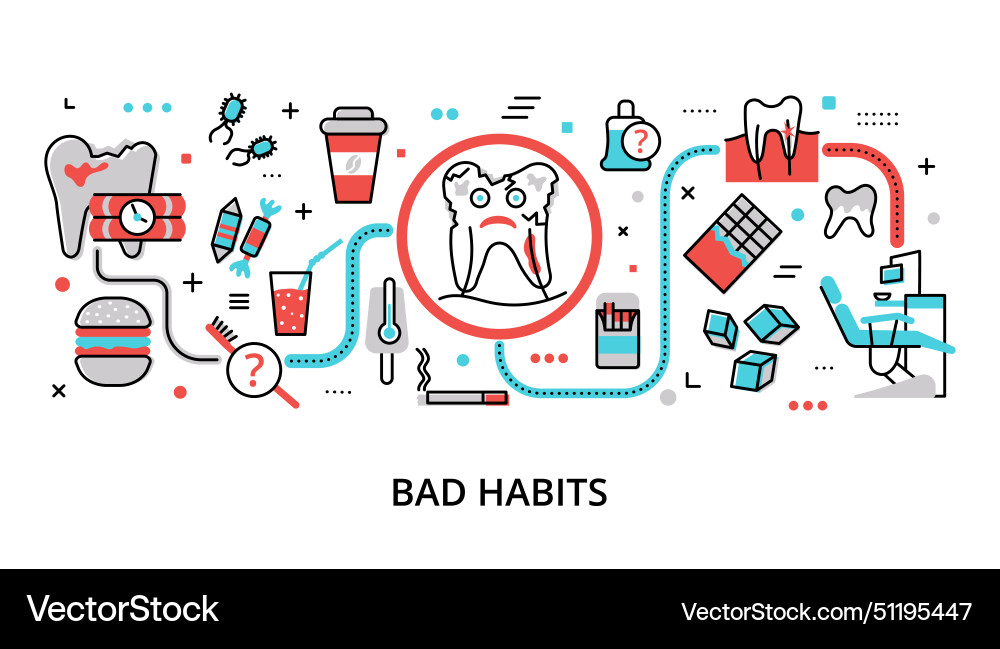 ?

?

BAD HABITS

VectorStock

VectorStock.com/51195447