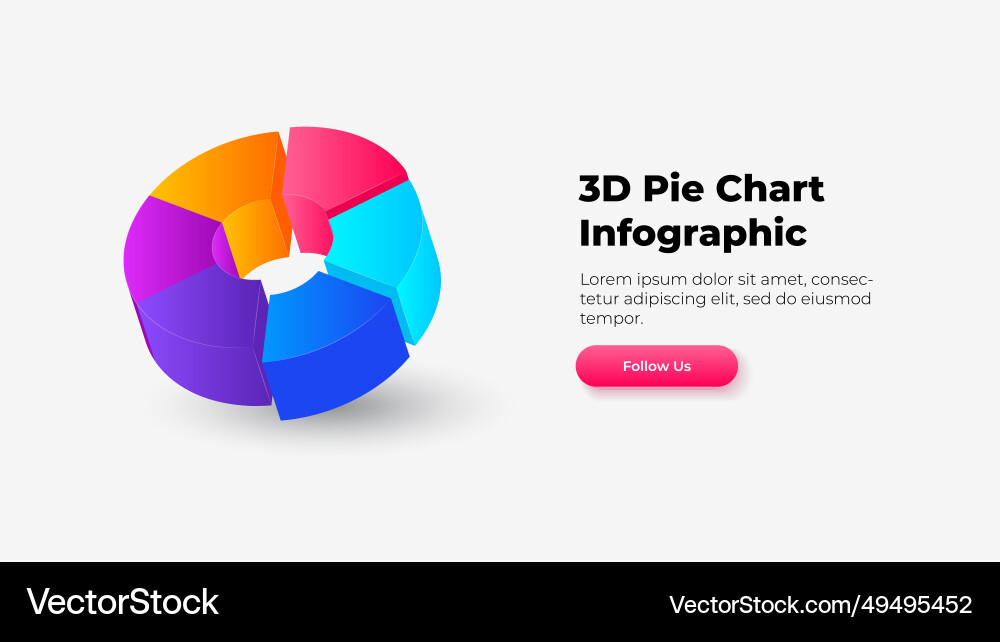 3D Pie Chart Infographic

Lorem ipsum dolor sit amet, consectetur adipiscing elit, sed do eiusmod tempor.

Follow Us

VectorStock

VectorStock.com/49495452