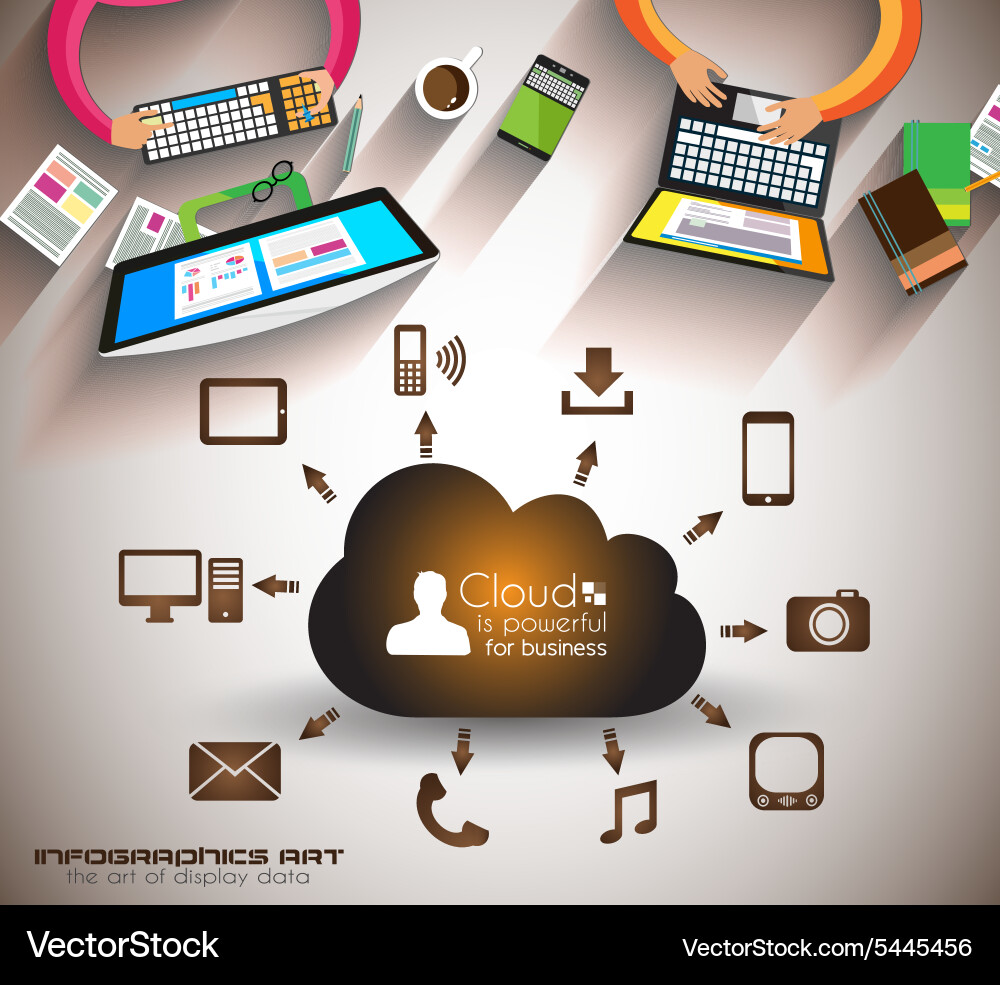 Cloud is powerful for business

INFOGRAPHICS ART
the art of display data

VectorStock

VectorStock.com/5445456