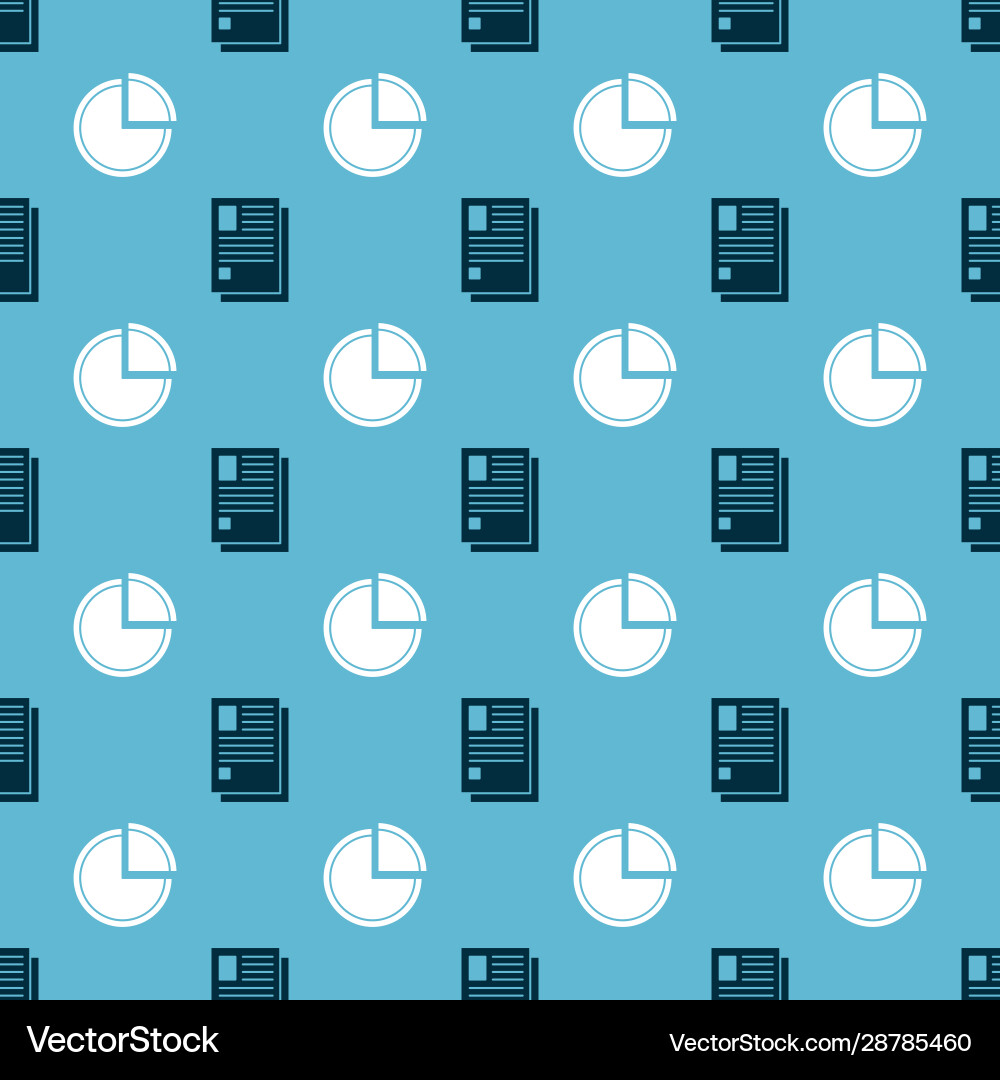 VectorStock

VectorStock.com/28785460