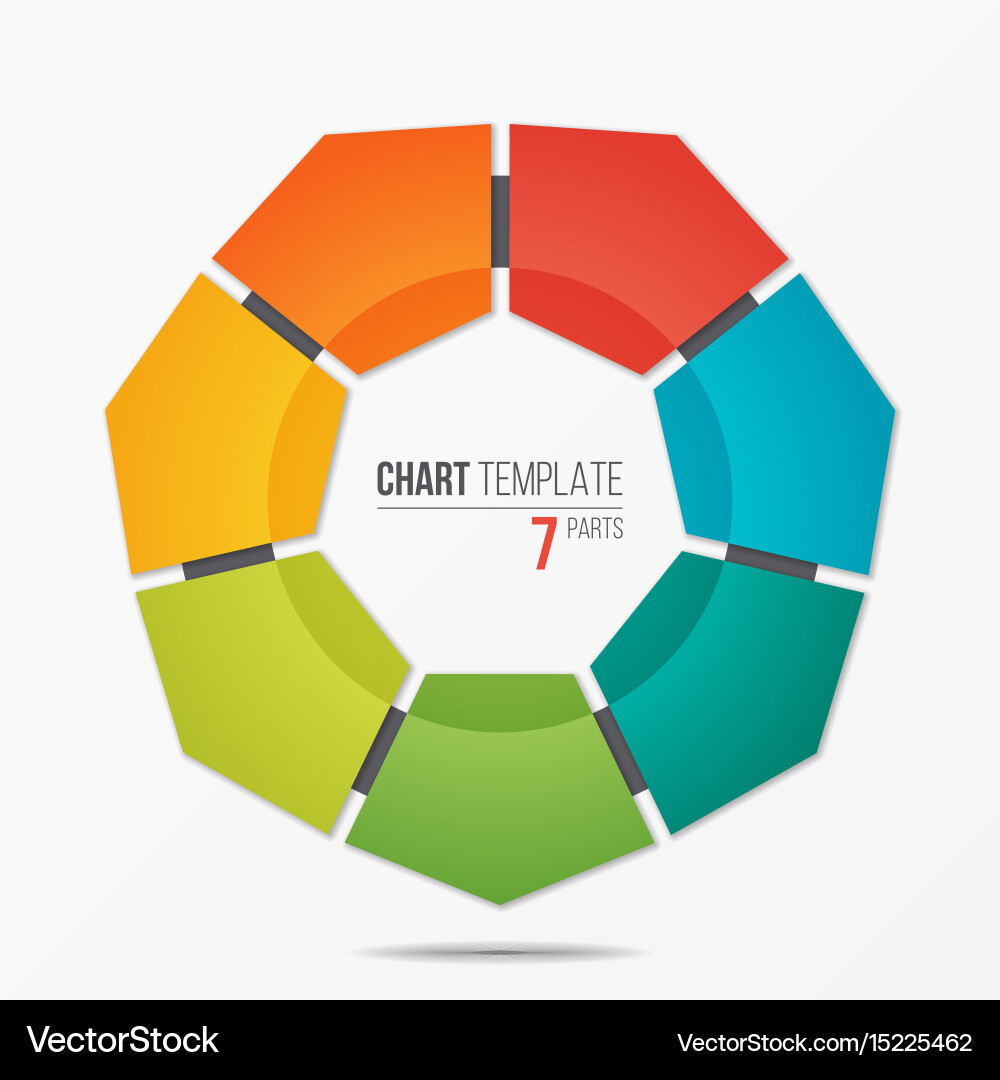 CHART TEMPLATE
7 PARTS

VectorStock
VectorStock.com/15225462