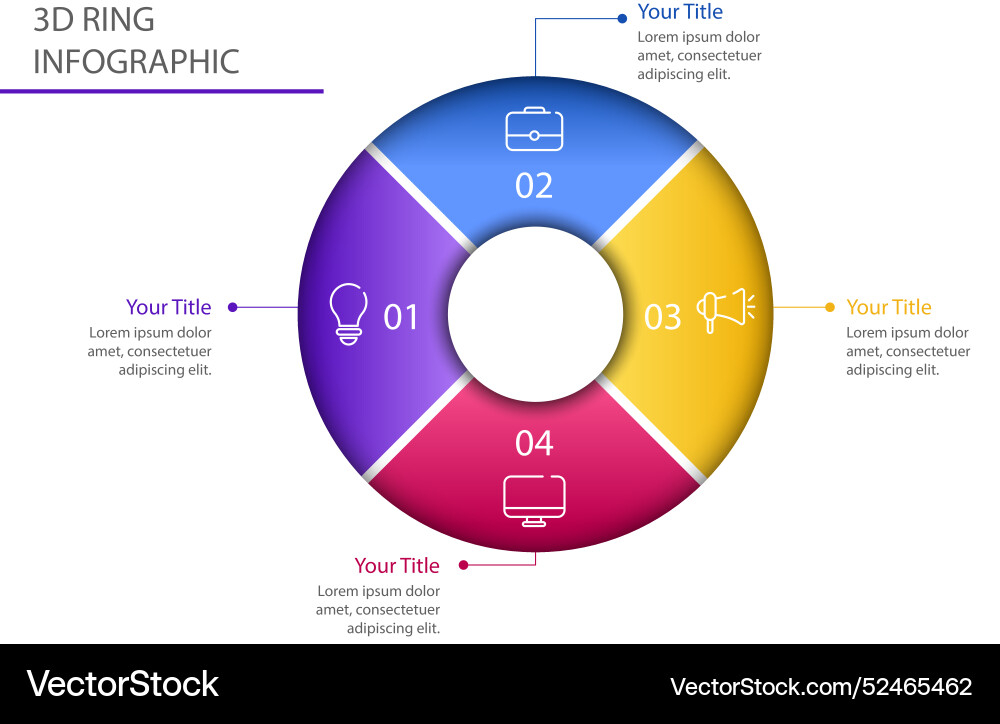 3D RING INFOGRAPHIC

Your Title
Lorem ipsum dolor amet, consectetuer adipiscing elit.

02

Your Title
Lorem ipsum dolor amet, consectetuer adipiscing elit.

01

03

Your Title
Lorem ipsum dolor amet, consectetuer adipiscing elit.

04

Your Title
Lorem ipsum dolor amet, consectetuer adipiscing elit.

VectorStock

VectorStock.com/52465462