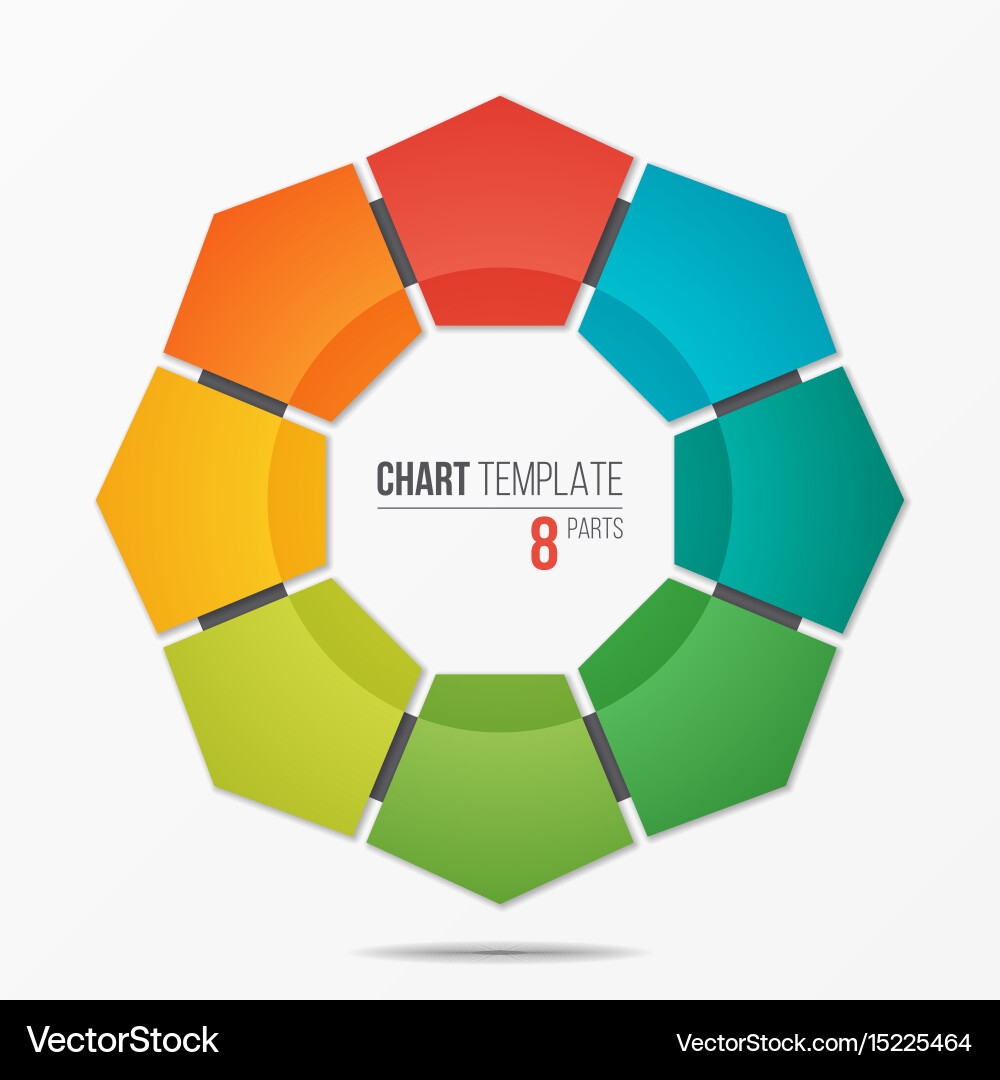 CHART TEMPLATE
8 PARTS

VectorStock®

VectorStock.com/15225464