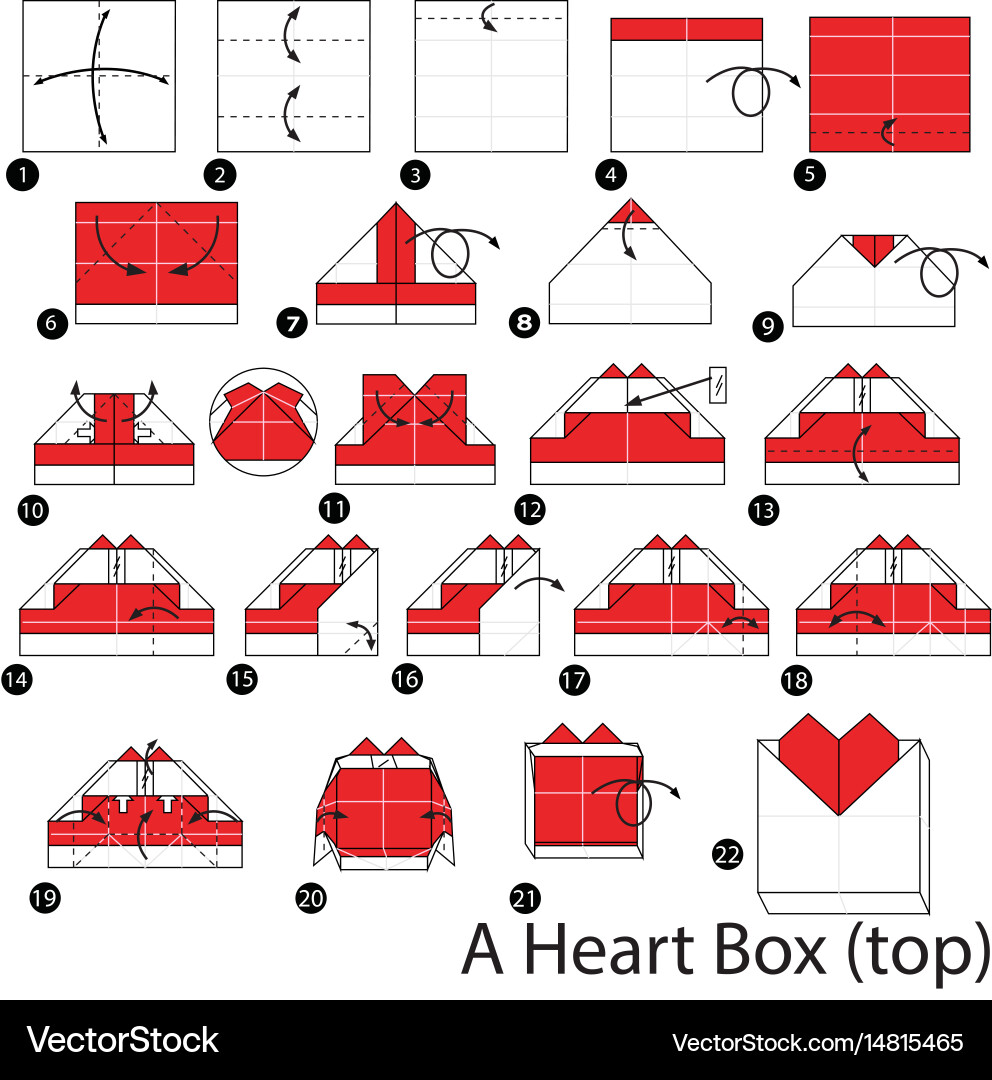 1
2
3
4
5
6
7
8
9
10
11
12
13
14
15
16
17
18
19
20
21
22

A Heart Box (top)

VectorStock

VectorStock.com/14815465