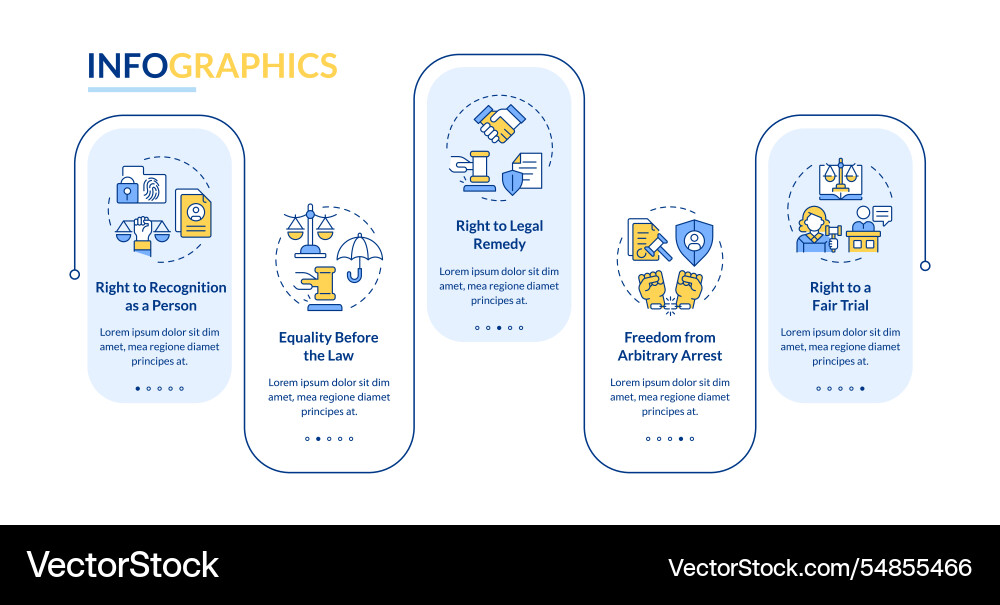 INFOGRAPHICS

Right to Recognition as a Person

Lorem ipsum dolor sit dim amet, mea regione diamet principes at.

Equality Before the Law

Lorem ipsum dolor sit dim amet, mea regione diamet principes at.

Right to Legal Remedy

Lorem ipsum dolor sit dim amet, mea regione diamet principes at.

Freedom from Arbitrary Arrest

Lorem ipsum dolor sit dim amet, mea regione diamet principes at.

Right to a Fair Trial

Lorem ipsum dolor sit dim amet, mea regione diamet principes at.

VectorStock

VectorStock.com/54855466