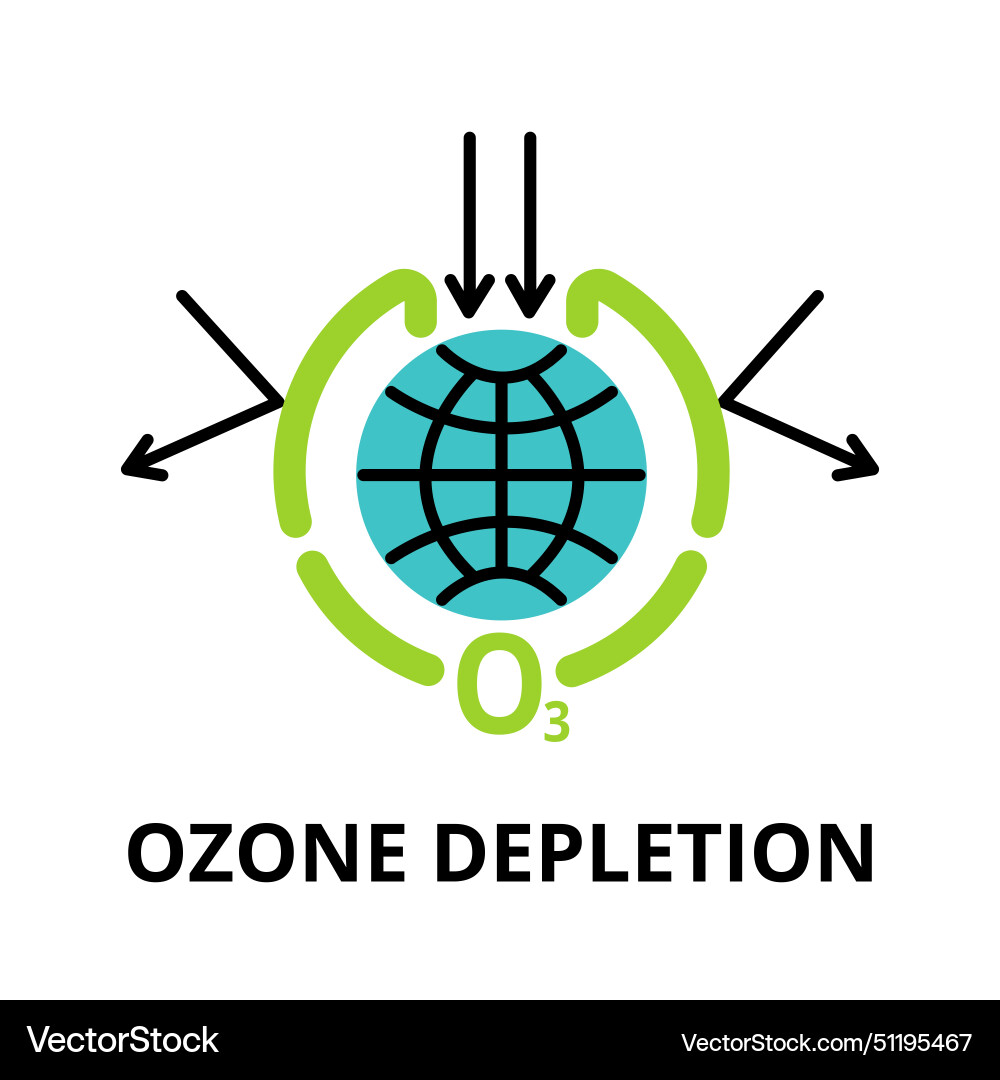 $O_3$

OZONE DEPLETION

VectorStock

VectorStock.com/51195467