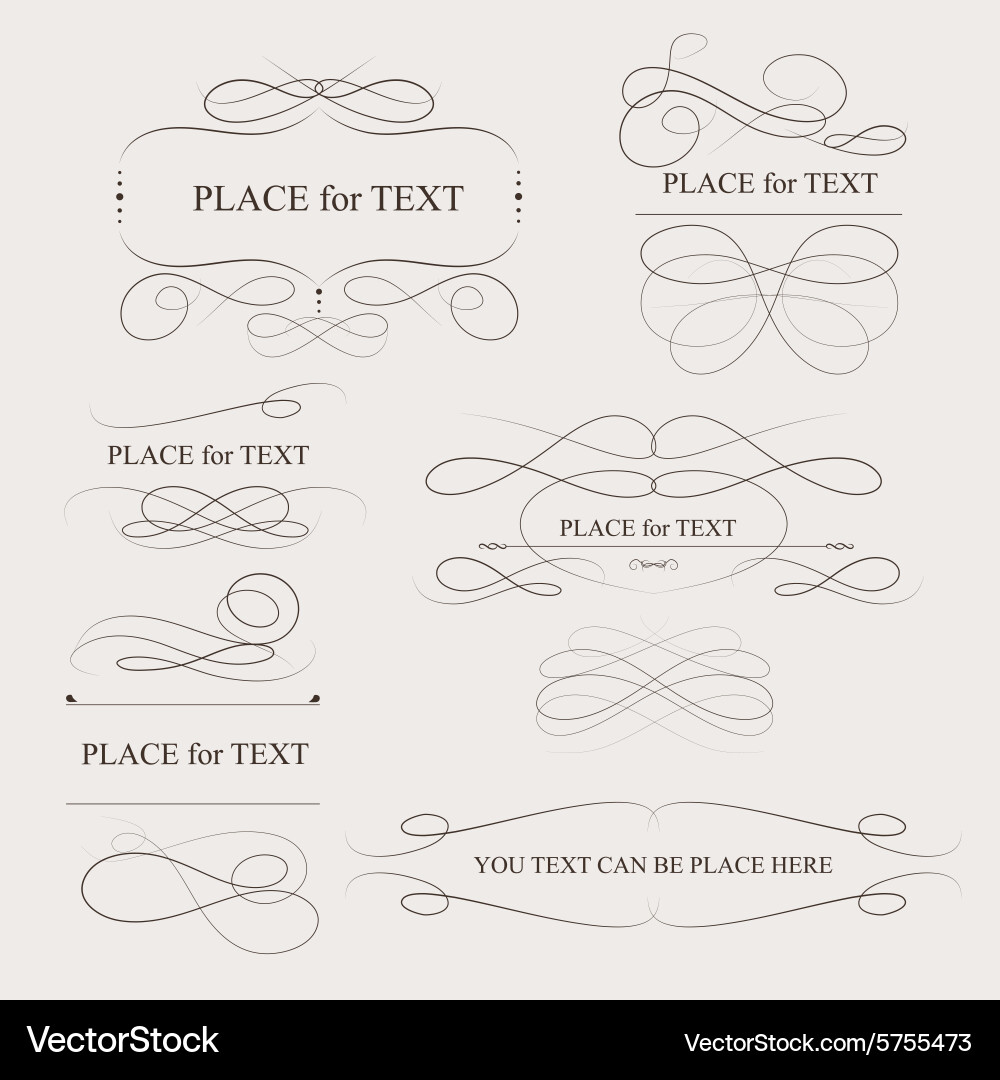 PLACE for TEXT

PLACE for TEXT

PLACE for TEXT

PLACE for TEXT

PLACE for TEXT

YOU TEXT CAN BE PLACE HERE

VectorStock®

VectorStock.com/5755473