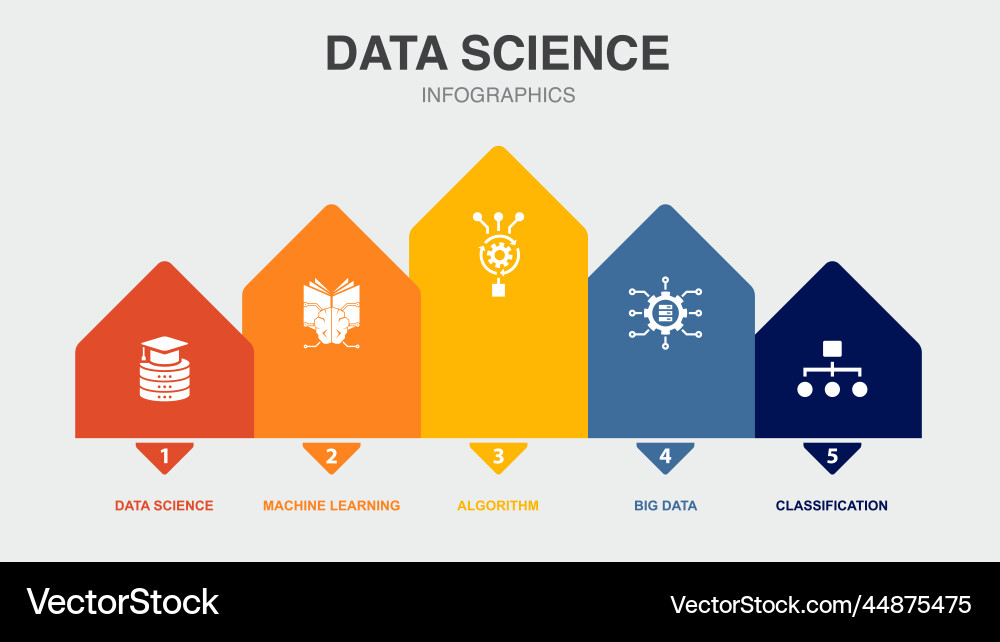 DATA SCIENCE
INFOGRAPHICS

1
DATA SCIENCE

2
MACHINE LEARNING

3
ALGORITHM

4
BIG DATA

5
CLASSIFICATION

VectorStock
VectorStock.com/44875475