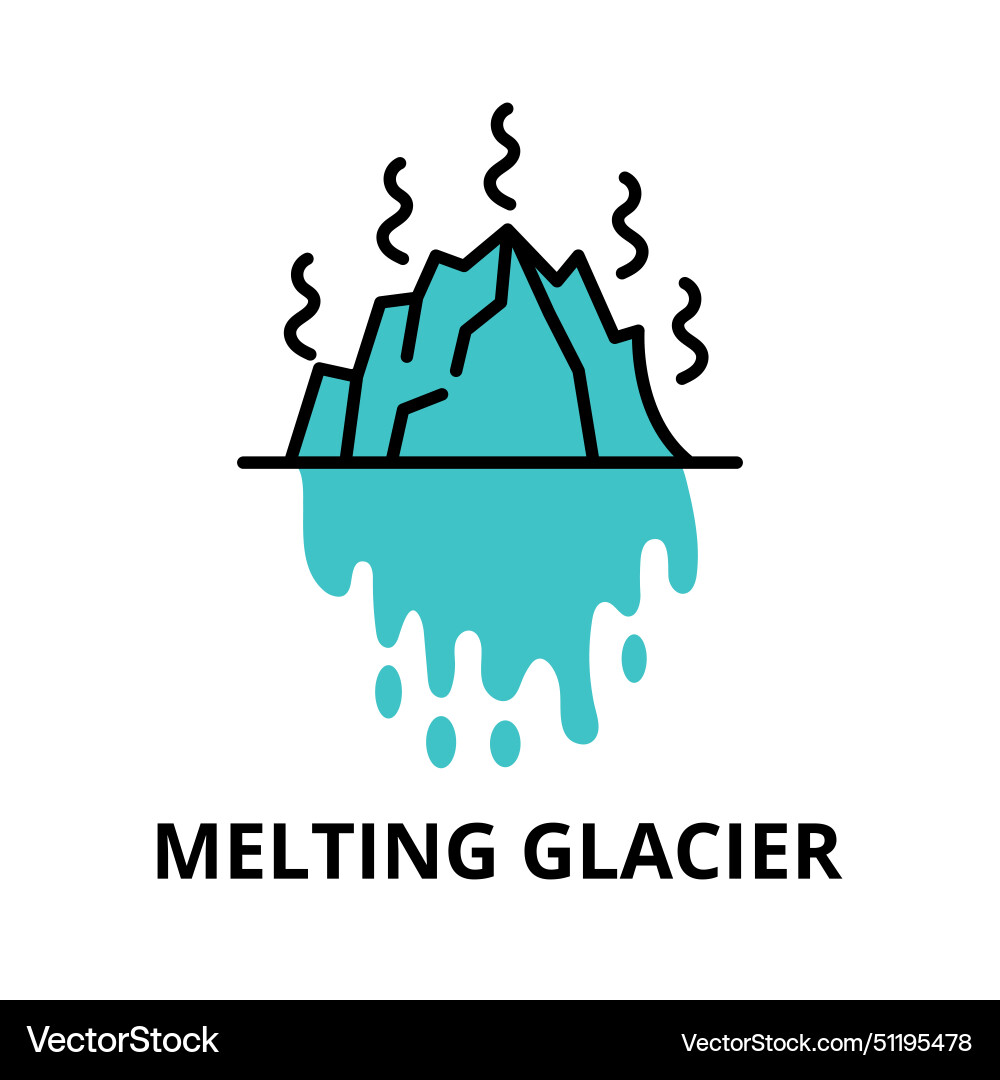 MELTING GLACIER

VectorStock

VectorStock.com/51195478