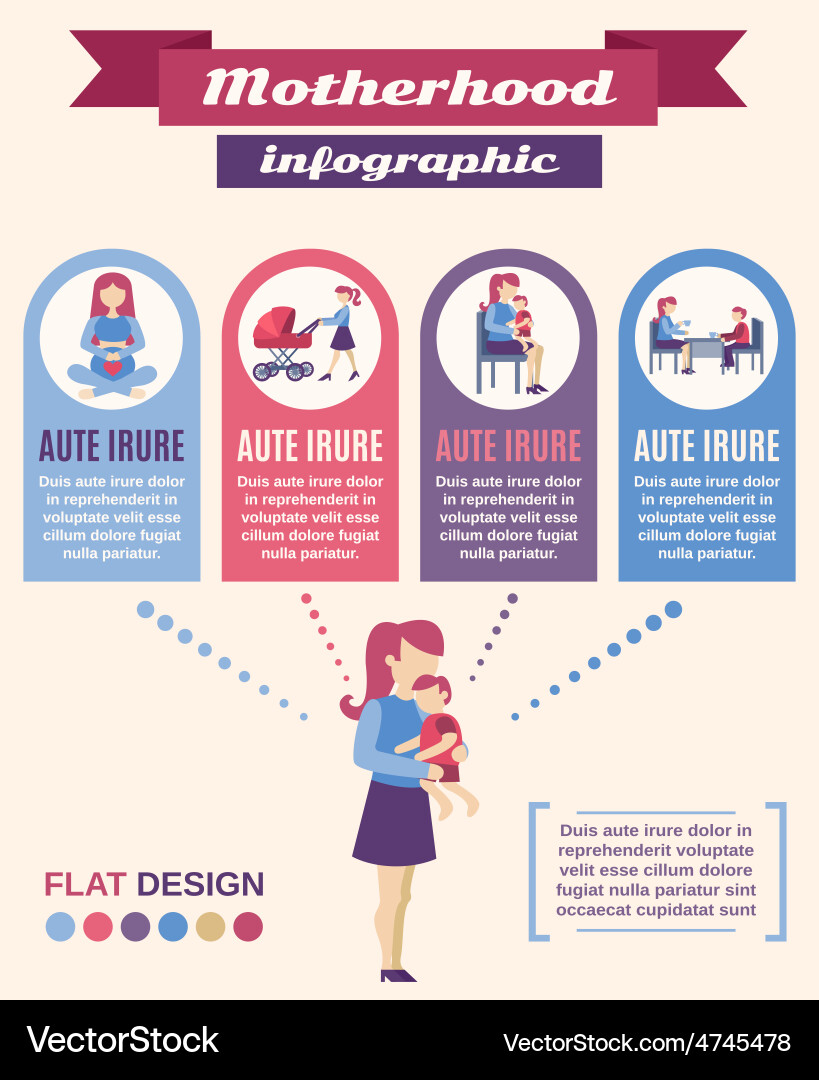 Motherhood

infographic

AUTE IRURE

Duis aute irure dolor in reprehenderit in voluptate velit esse cillum dolore fugiat nulla pariatur.

AUTE IRURE

Duis aute irure dolor in reprehenderit in voluptate velit esse cillum dolore fugiat nulla pariatur.

AUTE IRURE

Duis aute irure dolor in reprehenderit in voluptate velit esse cillum dolore fugiat nulla pariatur.

AUTE IRURE

Duis aute irure dolor in reprehenderit in voluptate velit esse cillum dolore fugiat nulla pariatur.

Duis aute irure dolor in reprehenderit voluptate velit esse cillum dolore fugiat nulla pariatur sint occaecat cupidatat sunt

FLAT DESIGN

VectorStock

VectorStock.com/4745478