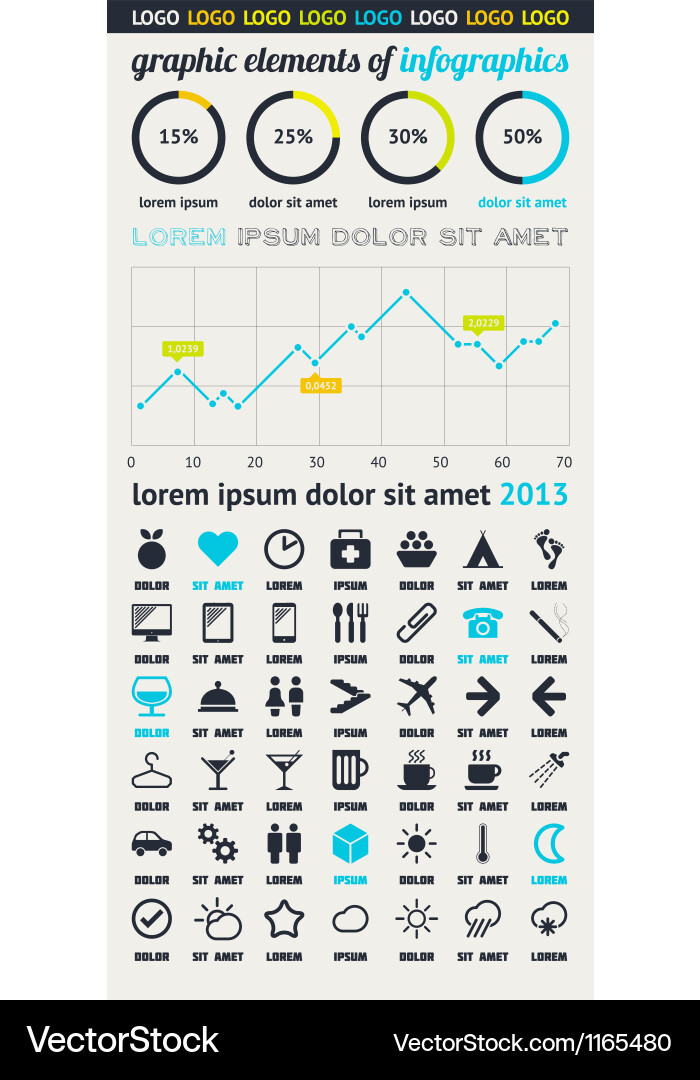 LOGO LOGO LOGO LOGO LOGO LOGO LOGO LOGO

graphic elements of infographics

15% 25% 30% 50%

lorem ipsum dolor sit amet lorem ipsum dolor sit amet

LOREM IPSUM DOLOR SIT AMET

1,0239
0,0452
2,0229

0 10 20 30 40 50 60 70

lorem ipsum dolor sit amet 2013

DOLOR SIT AMET LOREM IPSUM DOLOR SIT AMET LOREM
DOLOR SIT AMET LOREM IPSUM DOLOR SIT AMET LOREM
DOLOR SIT AMET LOREM IPSUM DOLOR SIT AMET LOREM
DOLOR SIT AMET LOREM IPSUM DOLOR SIT AMET LOREM
DOLOR SIT AMET LOREM IPSUM DOLOR SIT AMET LOREM
DOLOR SIT AMET LOREM IPSUM DOLOR SIT AMET LOREM

VectorStock VectorStock.com/1165480