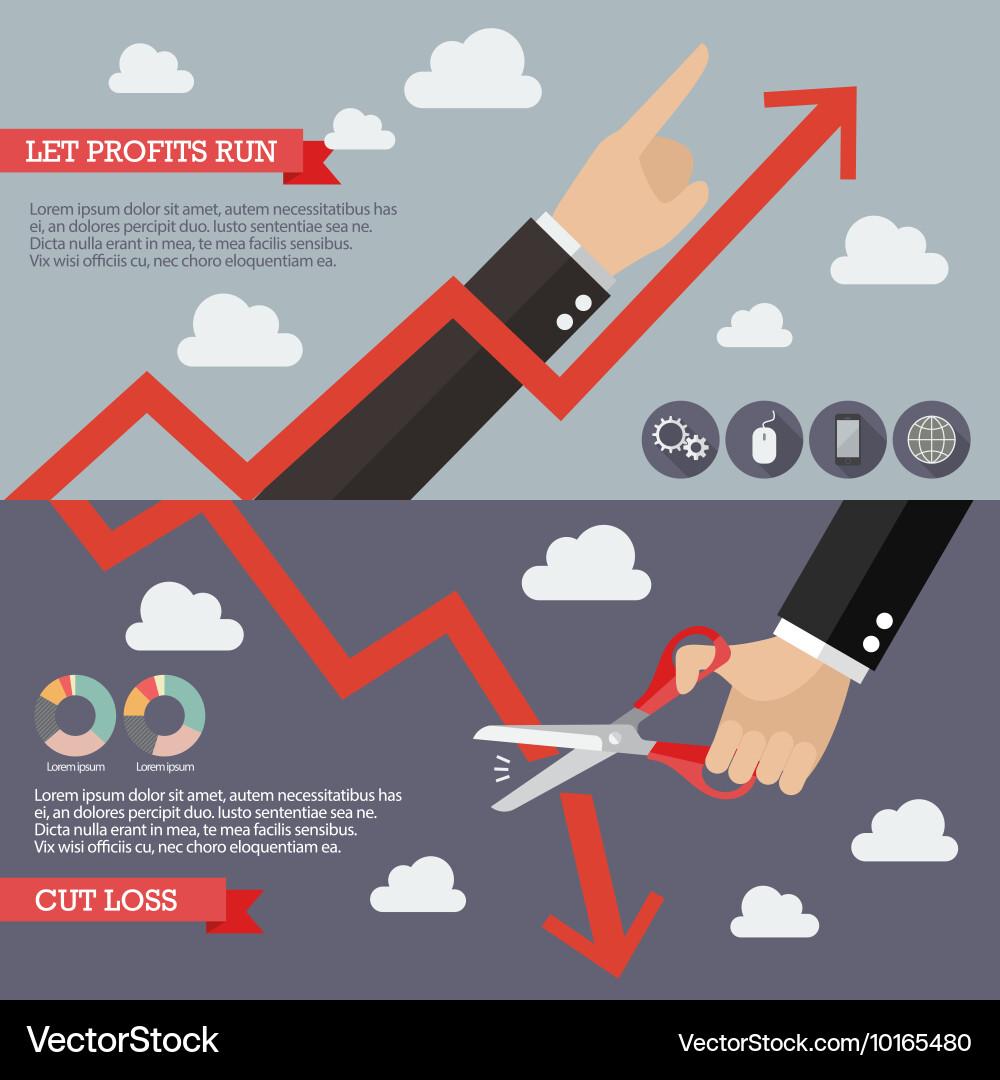 LET PROFITS RUN

Lorem ipsum dolor sit amet, autem necessitatibus has ei, an dolores percipit duo. Iusto sententiae sea ne. Dicta nulla erant in mea, te mea facilis sensibus. Vix wisi officiis cu, nec choro eloquentiam ea.

Lorem ipsum

Lorem ipsum

Lorem ipsum dolor sit amet, autem necessitatibus has ei, an dolores percipit duo. Iusto sententiae sea ne. Dicta nulla erant in mea, te mea facilis sensibus. Vix wisi officiis cu, nec choro eloquentiam ea.

CUT LOSS

VectorStock

VectorStock.com/10165480