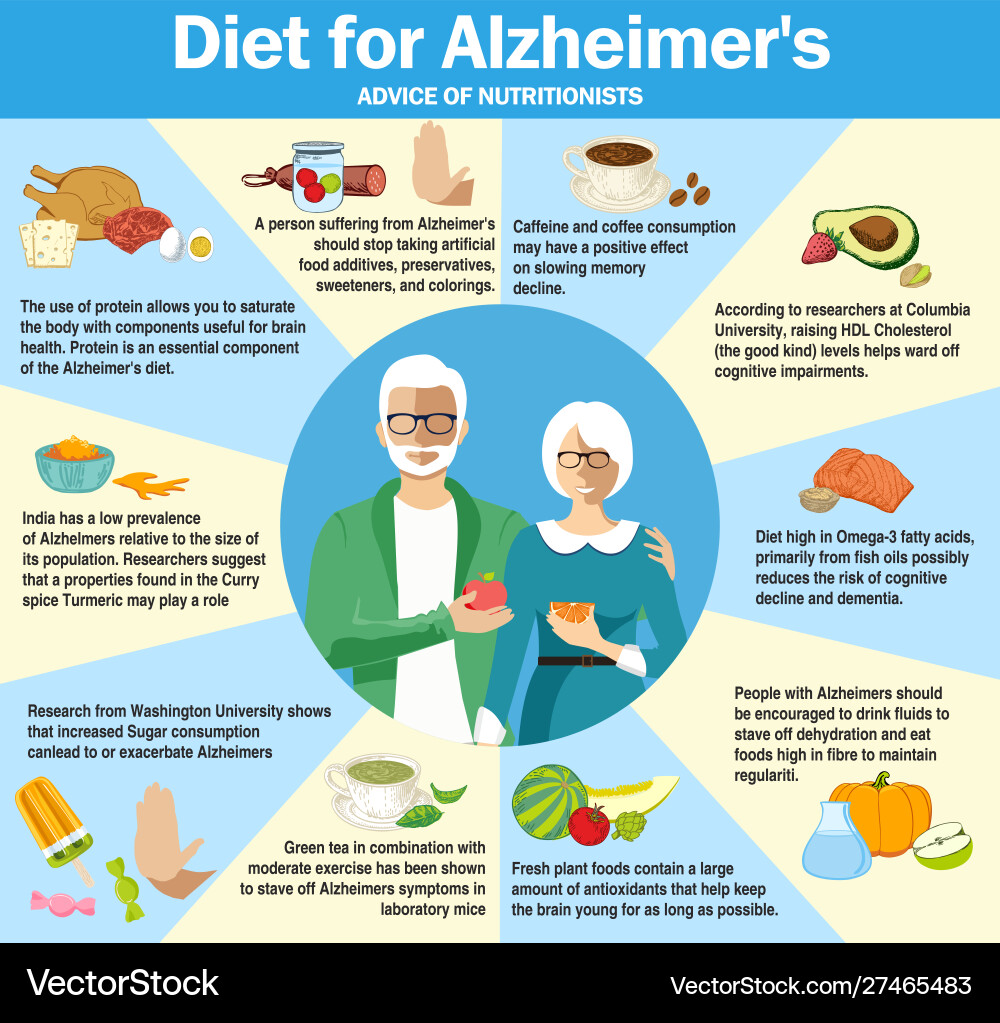 Diet for Alzheimer's

ADVICE OF NUTRITIONISTS

The use of protein allows you to saturate the body with components useful for brain health. Protein is an essential component of the Alzheimer's diet.

A person suffering from Alzheimer's should stop taking artificial food additives, preservatives, sweeteners, and colorings.

Caffeine and coffee consumption may have a positive effect on slowing memory decline.

According to researchers at Columbia University, raising HDL Cholesterol (the good kind) levels helps ward off cognitive impairments.

India has a low prevalence of Alzhelmers relative to the size of its population. Researchers suggest that a properties found in the Curry spice Turmeric may play a role

Diet high in Omega-3 fatty acids, primarily from fish oils possibly reduces the risk of cognitive decline and dementia.

Research from Washington University shows that increased Sugar consumption canlead to or exacerbate Alzheimers

People with Alzheimers should be encouraged to drink fluids to stave off dehydration and eat foods high in fibre to maintain regulariti.

Green tea in combination with moderate exercise has been shown to stave off Alzheimers symptoms in laboratory mice

Fresh plant foods contain a large amount of antioxidants that help keep the brain young for as long as possible.

VectorStock

VectorStock.com/27465483