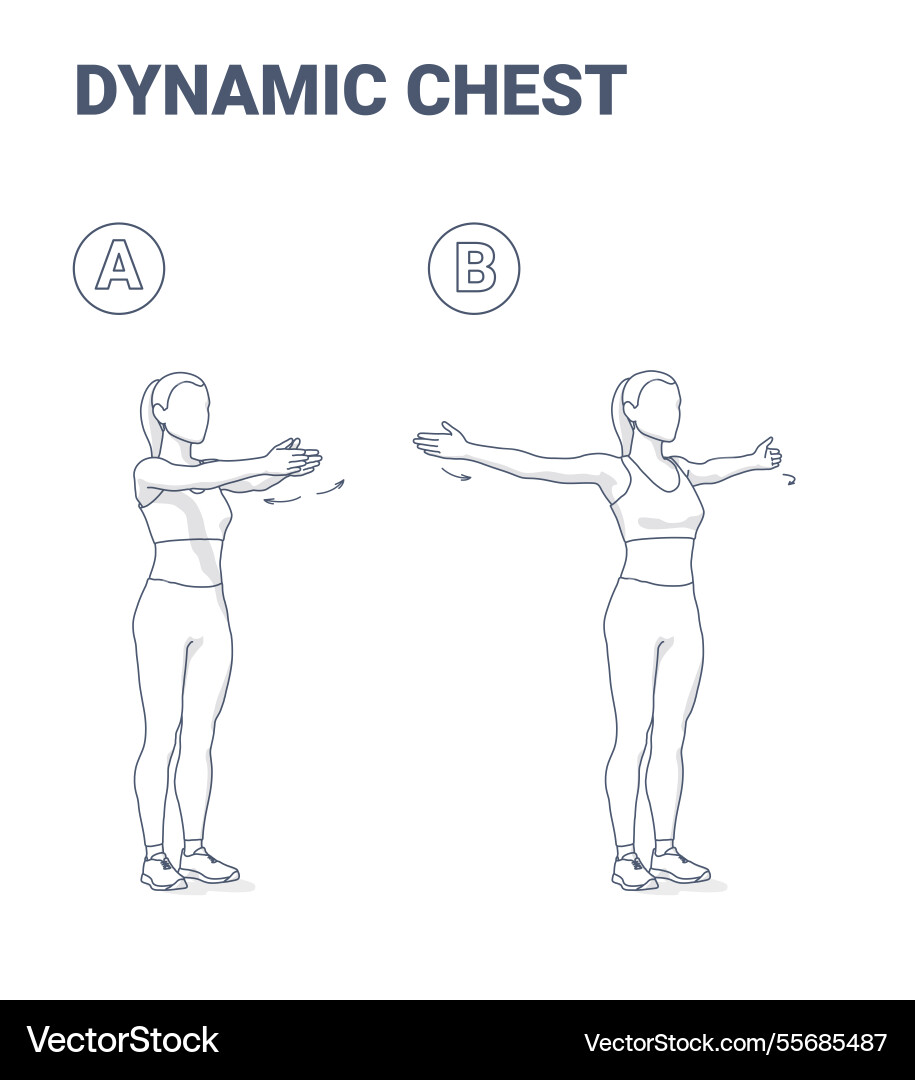 DYNAMIC CHEST

A

B

VectorStock

VectorStock.com/55685487