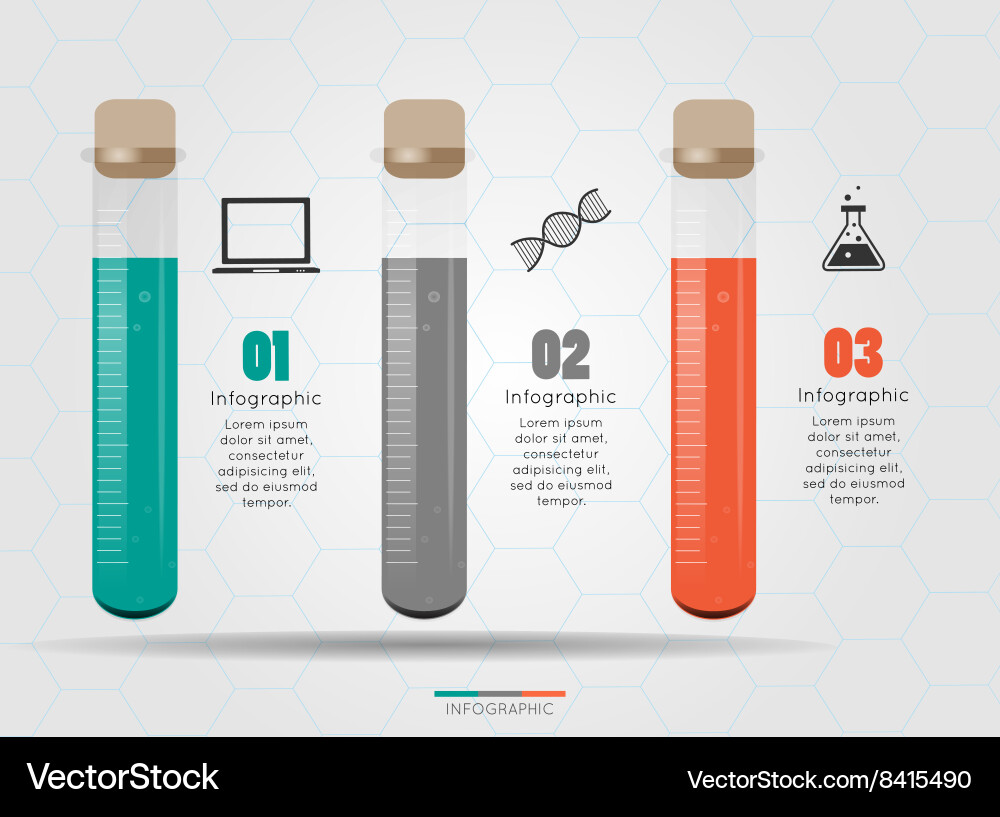 01
Infographic
Lorem ipsum dolor sit amet, consectetur adipisicing elit, sed do eiusmod tempor.

02
Infographic
Lorem ipsum dolor sit amet, consectetur adipisicing elit, sed do eiusmod tempor.

03
Infographic
Lorem ipsum dolor sit amet, consectetur adipisicing elit, sed do eiusmod tempor.

INFOGRAPHIC

VectorStock

VectorStock.com/8415490