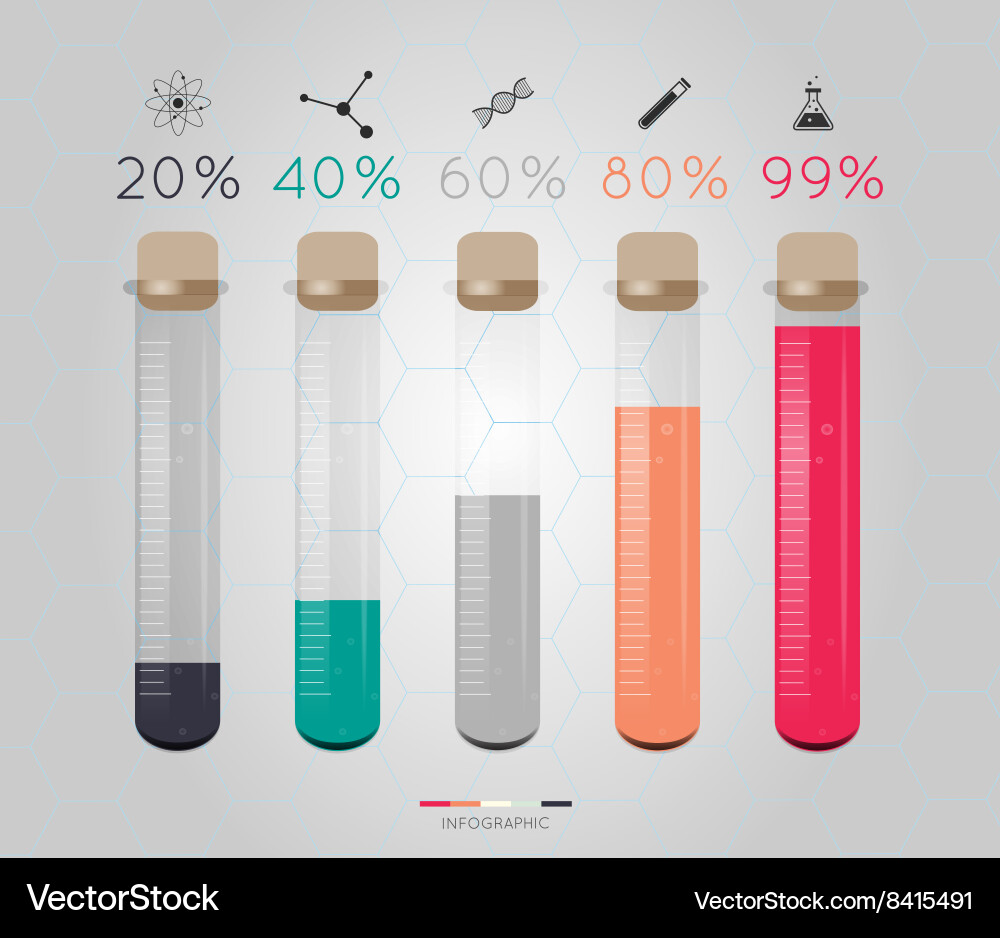 20%
40%
60%
80%
99%

INFOGRAPHIC

VectorStock
VectorStock.com/8415491