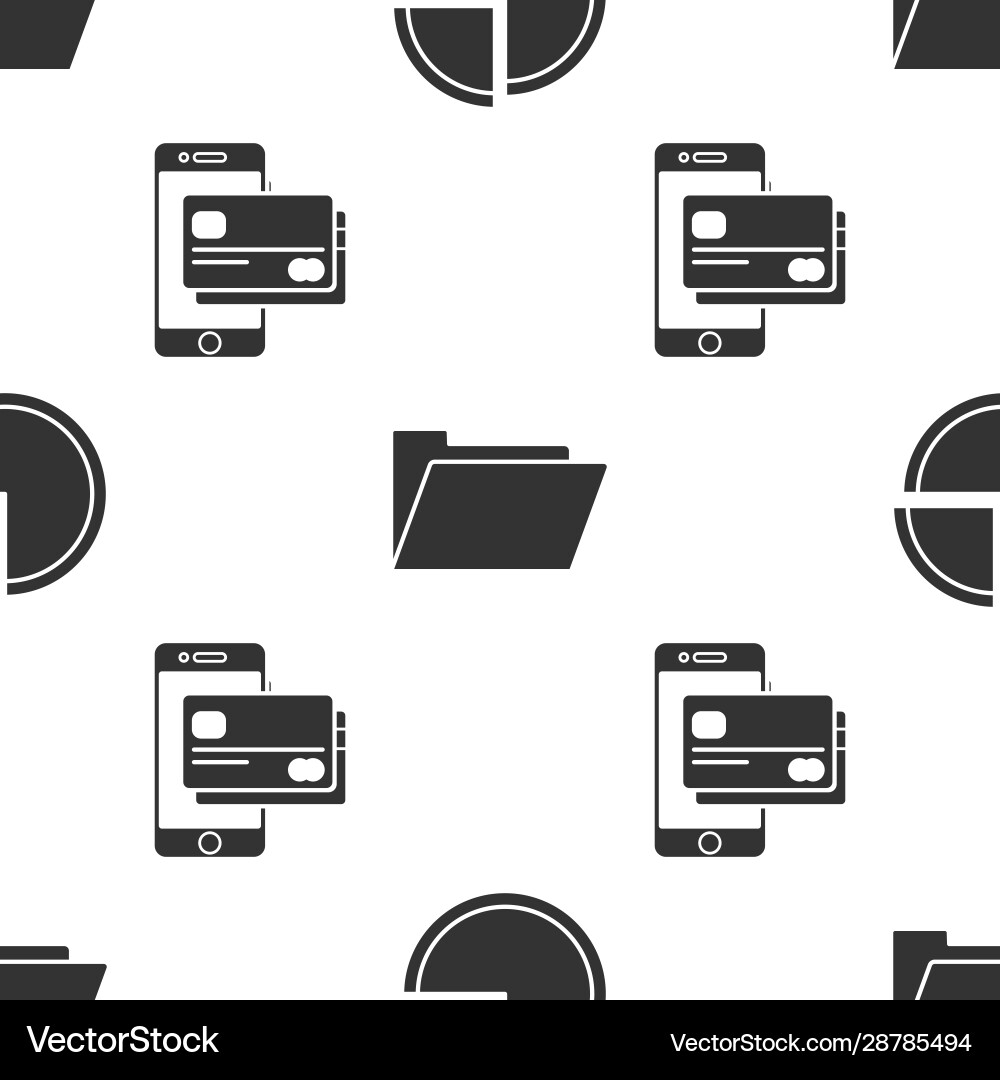 VectorStock®

VectorStock.com/28785494