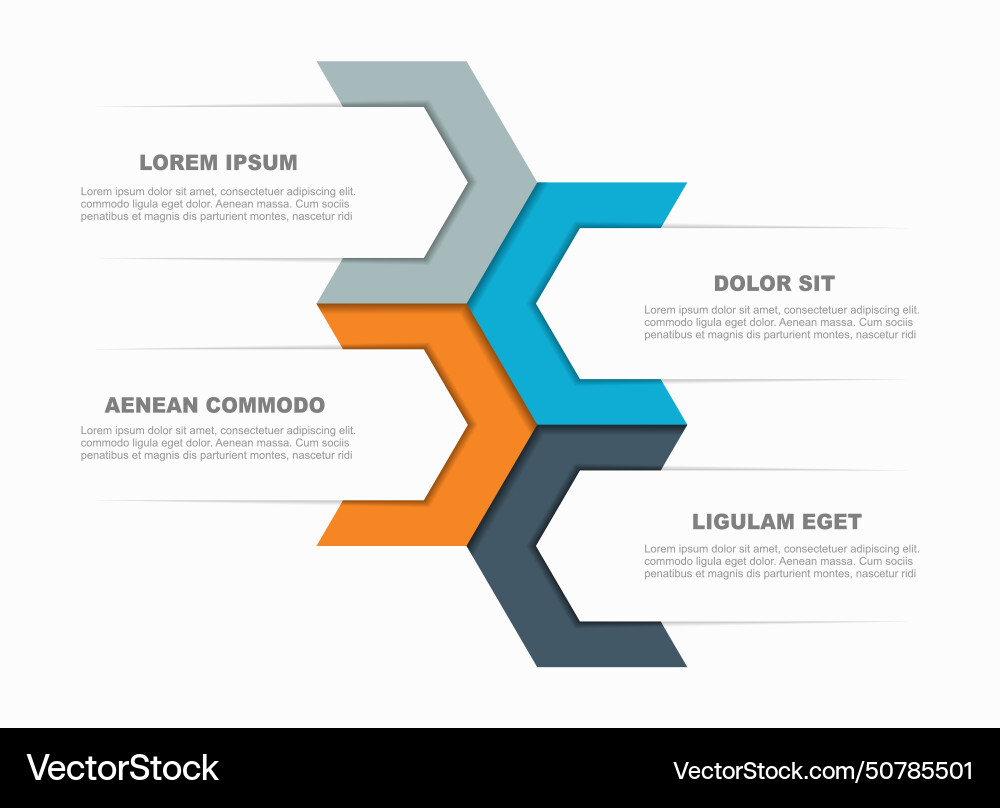 LOREM IPSUM

Lorem ipsum dolor sit amet, consectetuer adipiscing elit. commodo ligula eget dolor. Aenean massa. Cum sociis penatibus et magnis dis parturient montes, nascetur ridi

DOLOR SIT

Lorem ipsum dolor sit amet, consectetuer adipiscing elit. commodo ligula eget dolor. Aenean massa. Cum sociis penatibus et magnis dis parturient montes, nascetur ridi

AENEAN COMMODO

Lorem ipsum dolor sit amet, consectetuer adipiscing elit. commodo ligula eget dolor. Aenean massa. Cum sociis penatibus et magnis dis parturient montes, nascetur ridi

LIGULAM EGET

Lorem ipsum dolor sit amet, consectetuer adipiscing elit. commodo ligula eget dolor. Aenean massa. Cum sociis penatibus et magnis dis parturient montes, nascetur ridi

VectorStock

VectorStock.com/50785501