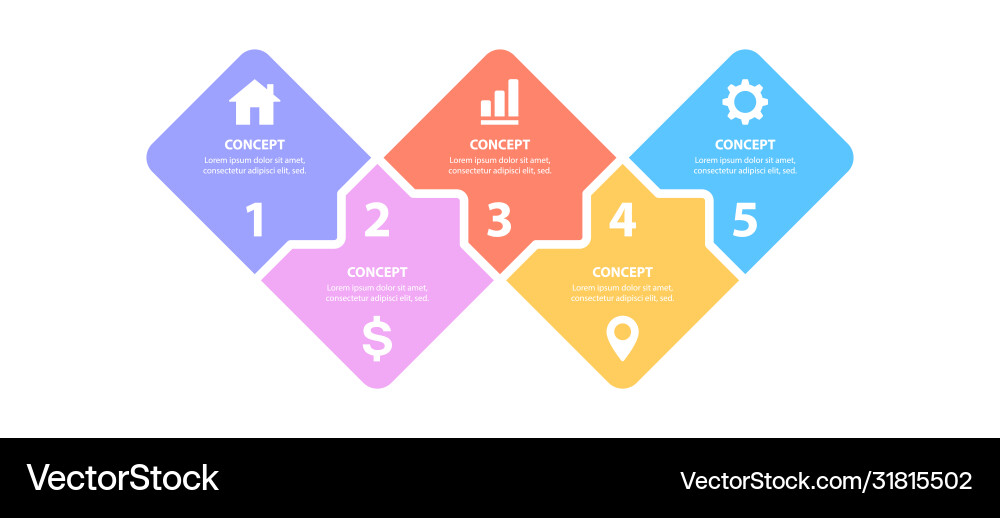 CONCEPT
Lorem ipsum dolor sit amet, consectetur adipisci elit, sed.
1

2
CONCEPT
Lorem ipsum dolor sit amet, consectetur adipisci elit, sed.
$

CONCEPT
Lorem ipsum dolor sit amet, consectetur adipisci elit, sed.
3

4
CONCEPT
Lorem ipsum dolor sit amet, consectetur adipisci elit, sed.

CONCEPT
Lorem ipsum dolor sit amet, consectetur adipisci elit, sed.
5

VectorStock
VectorStock.com/31815502