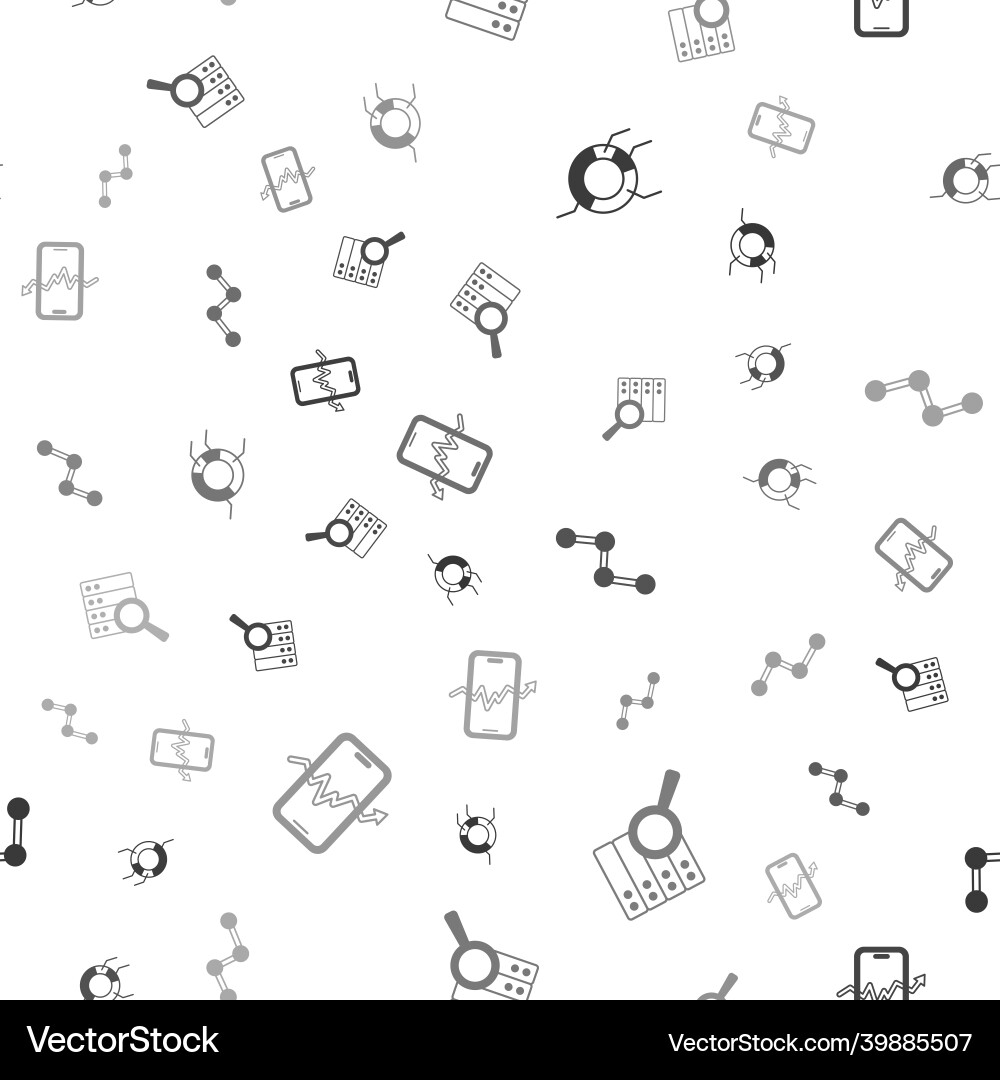 VectorStock

VectorStock.com/39885507