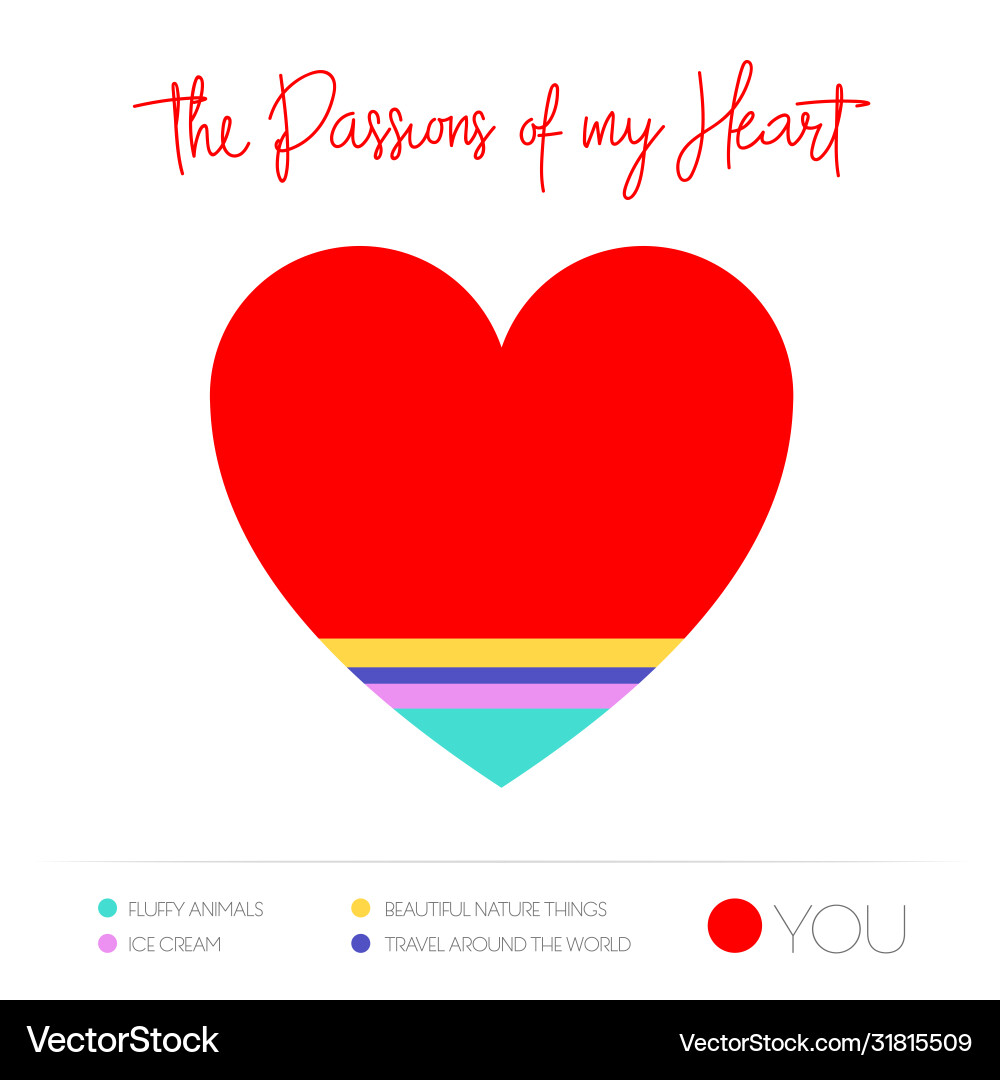 the Passions of my Heart

FLUFFY ANIMALS
ICE CREAM

BEAUTIFUL NATURE THINGS
TRAVEL AROUND THE WORLD

YOU

VectorStock

VectorStock.com/31815509