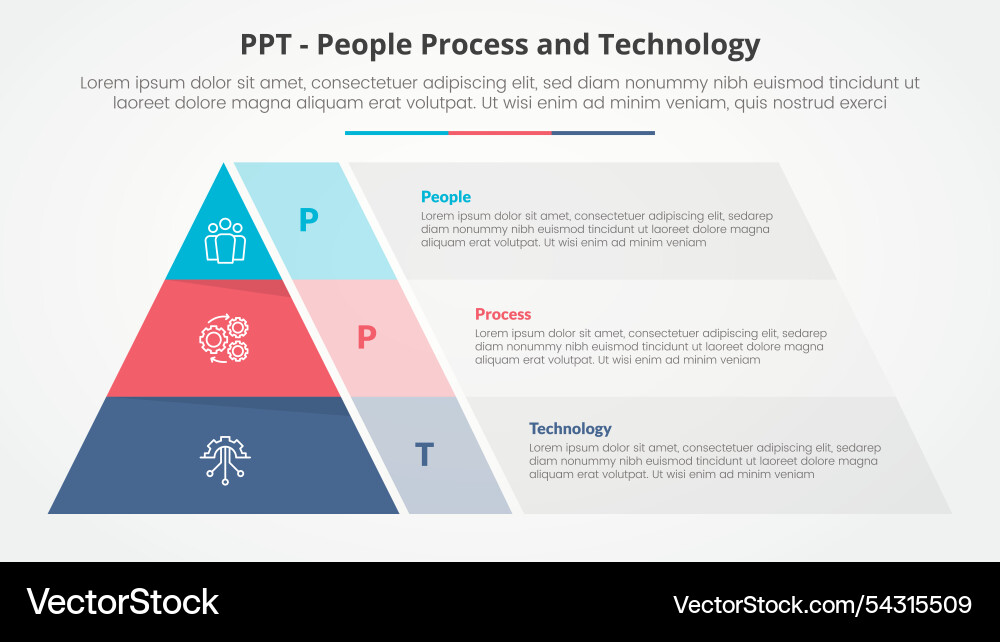 PPT - People Process and Technology

Lorem ipsum dolor sit amet, consectetuer adipiscing elit, sed diam nonummy nibh euismod tincidunt ut laoreet dolore magna aliquam erat volutpat. Ut wisi enim ad minim veniam, quis nostrud exerci

P

People
Lorem ipsum dolor sit amet, consectetuer adipiscing elit, sedarep diam nonummy nibh euismod tincidunt ut laoreet dolore magna aliquam erat volutpat. Ut wisi enim ad minim veniam

P

Process
Lorem ipsum dolor sit amet, consectetuer adipiscing elit, sedarep diam nonummy nibh euismod tincidunt ut laoreet dolore magna aliquam erat volutpat. Ut wisi enim ad minim veniam

T

Technology
Lorem ipsum dolor sit amet, consectetuer adipiscing elit, sedarep diam nonummy nibh euismod tincidunt ut laoreet dolore magna aliquam erat volutpat. Ut wisi enim ad minim veniam

VectorStock

VectorStock.com/54315509