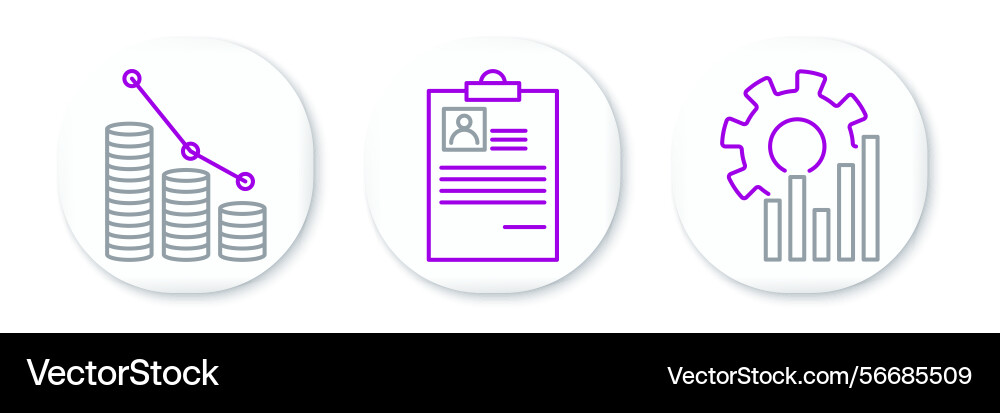 VectorStock
VectorStock.com/56685509