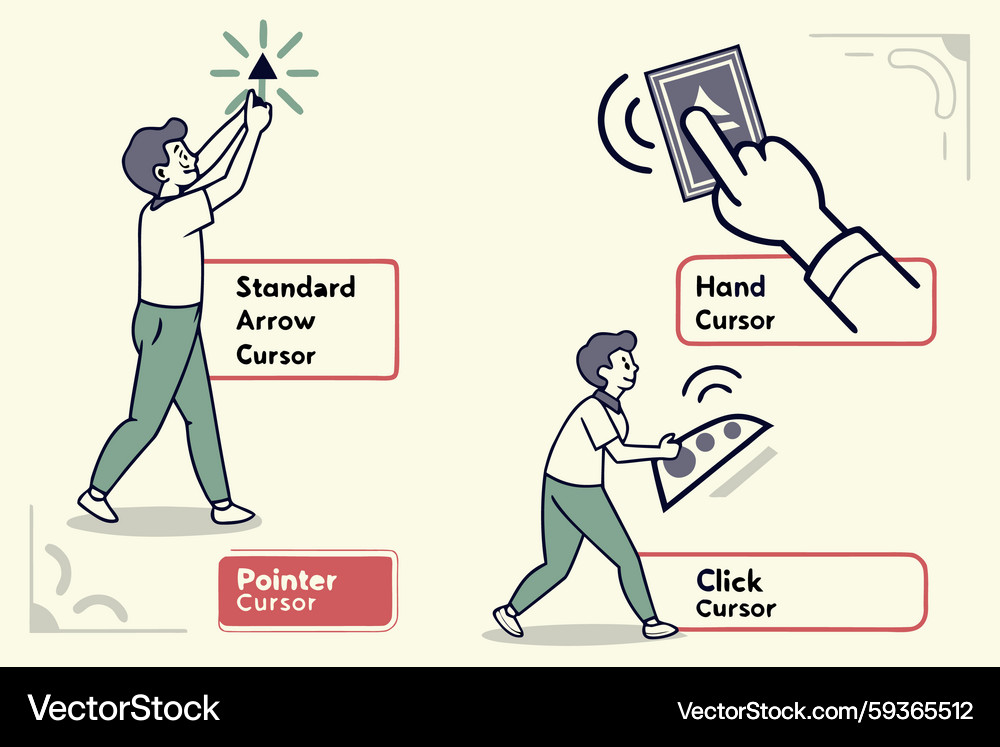 Standard Arrow Cursor

Hand Cursor

Pointer Cursor

Click Cursor

VectorStock

VectorStock.com/59365512