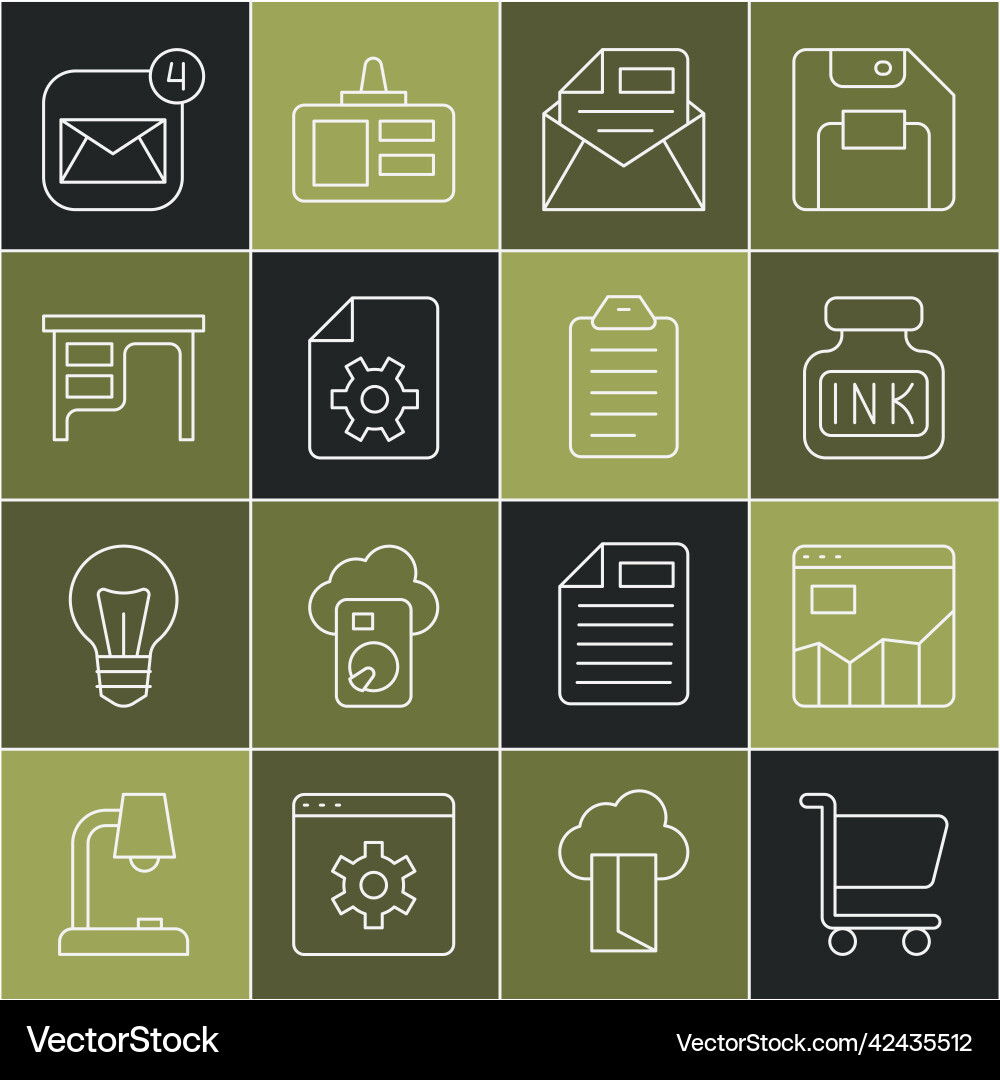 4

INK

VectorStock

VectorStock.com/42435512