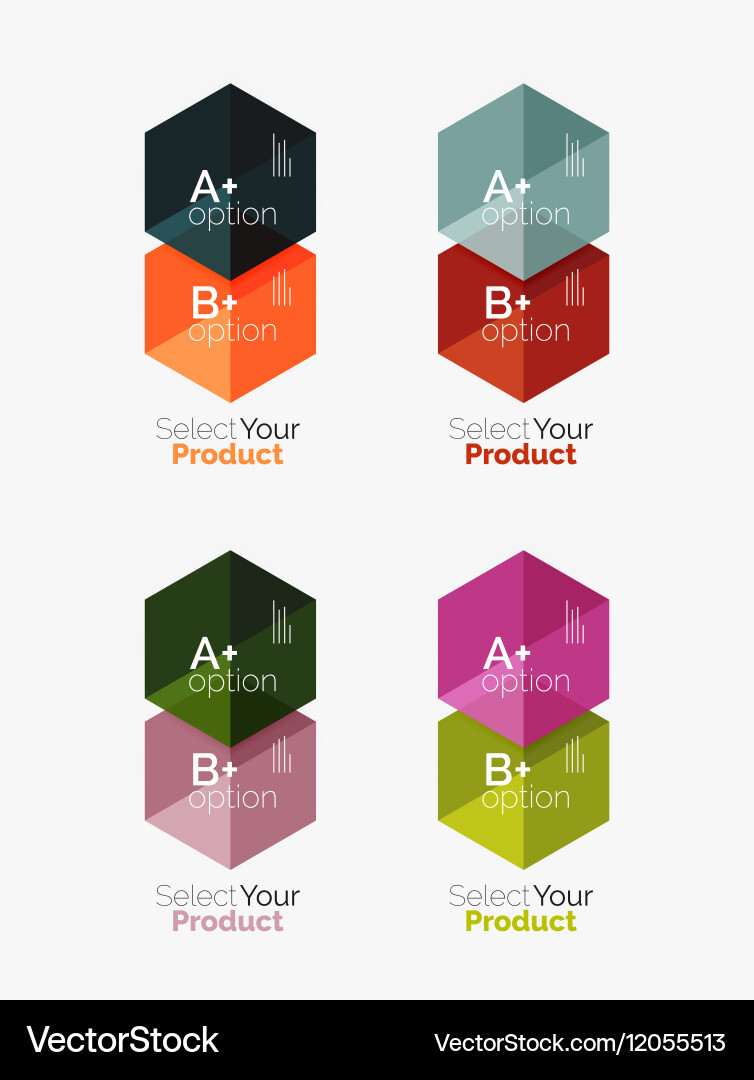 A+
option

B+
option

Select Your
Product

A+
option

B+
option

Select Your
Product

A+
option

B+
option

Select Your
Product

A+
option

B+
option

Select Your
Product

VectorStock

VectorStock.com/12055513