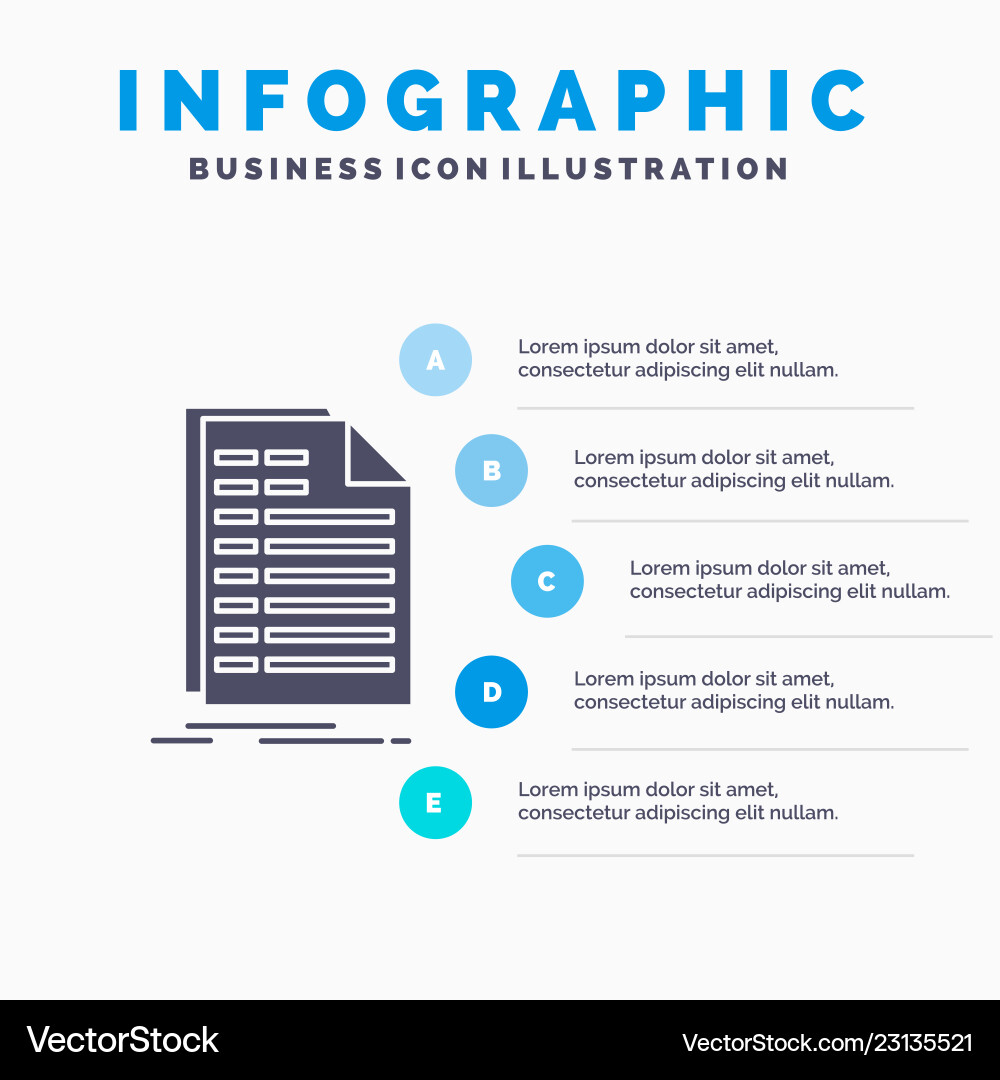 INFOGRAPHIC
BUSINESS ICON ILLUSTRATION

A
Lorem ipsum dolor sit amet, consectetur adipiscing elit nullam.

B
Lorem ipsum dolor sit amet, consectetur adipiscing elit nullam.

C
Lorem ipsum dolor sit amet, consectetur adipiscing elit nullam.

D
Lorem ipsum dolor sit amet, consectetur adipiscing elit nullam.

E
Lorem ipsum dolor sit amet, consectetur adipiscing elit nullam.

VectorStock
VectorStock.com/23135521