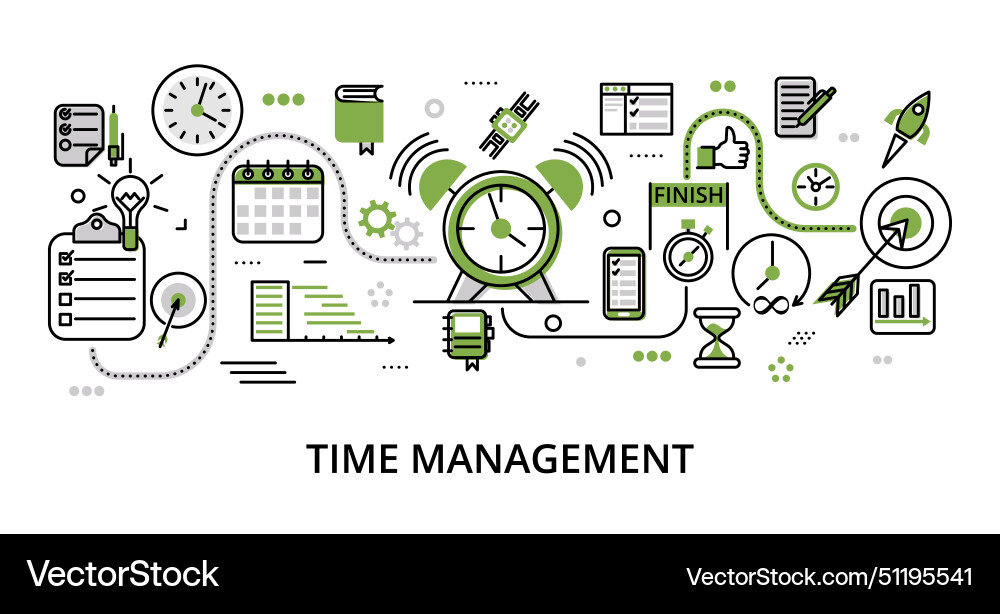 FINISH

TIME MANAGEMENT

VectorStock

VectorStock.com/51195541