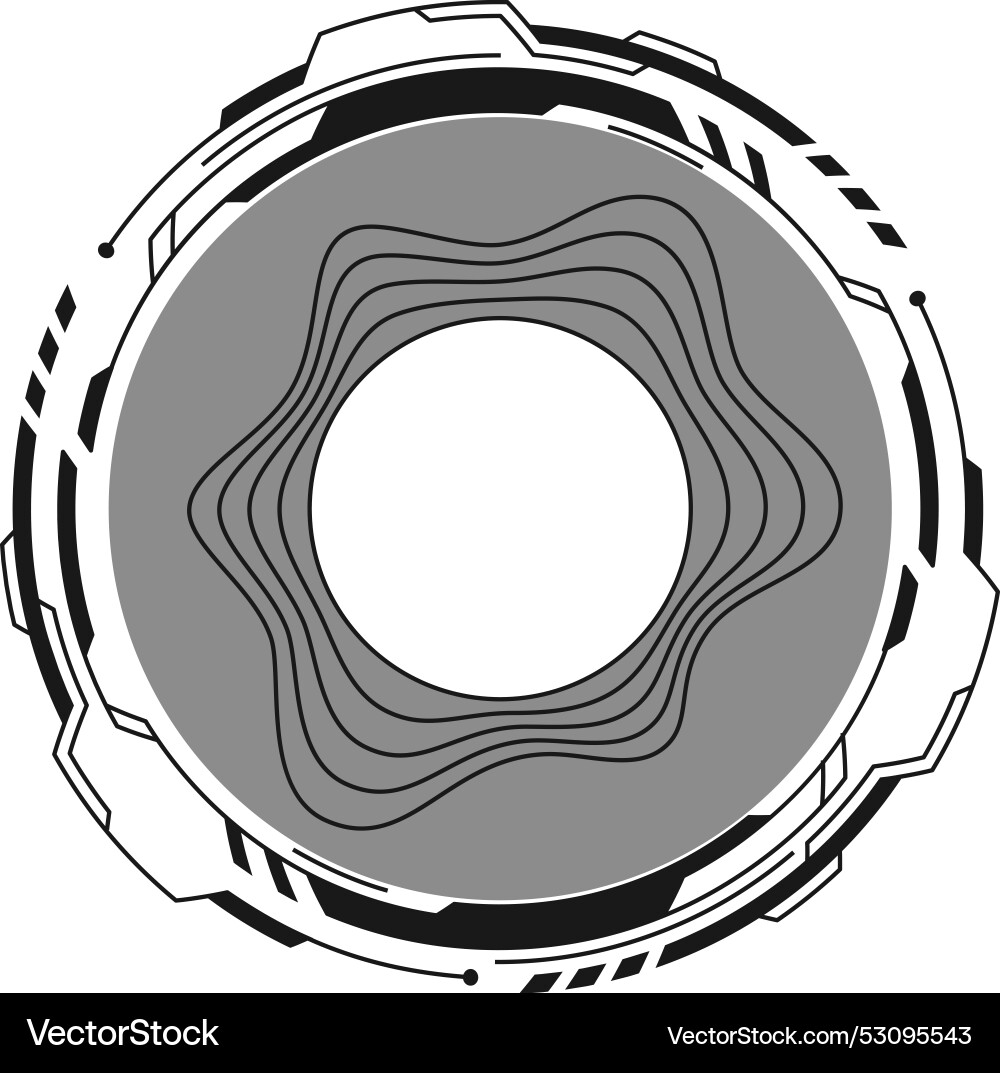 VectorStock®

VectorStock.com/53095543