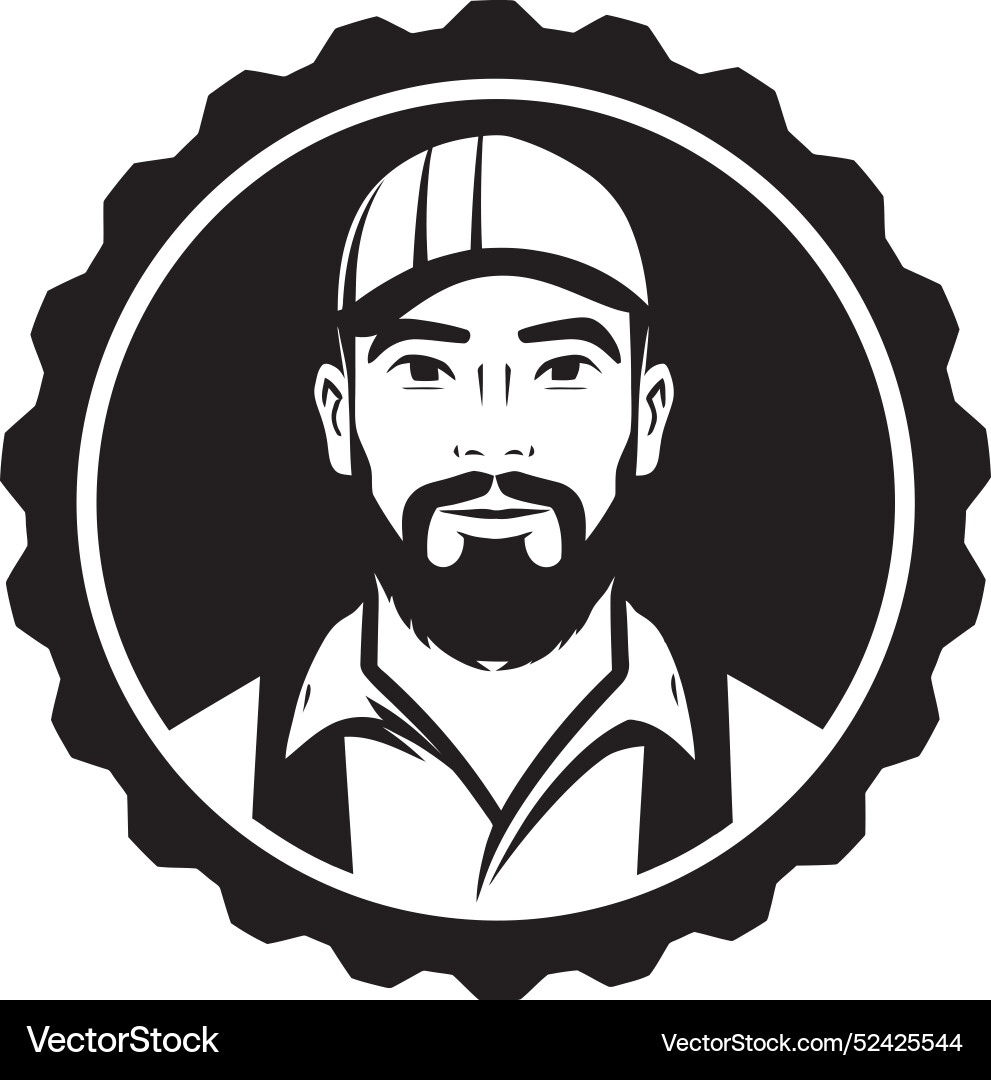 VectorStock®

VectorStock.com/52425544