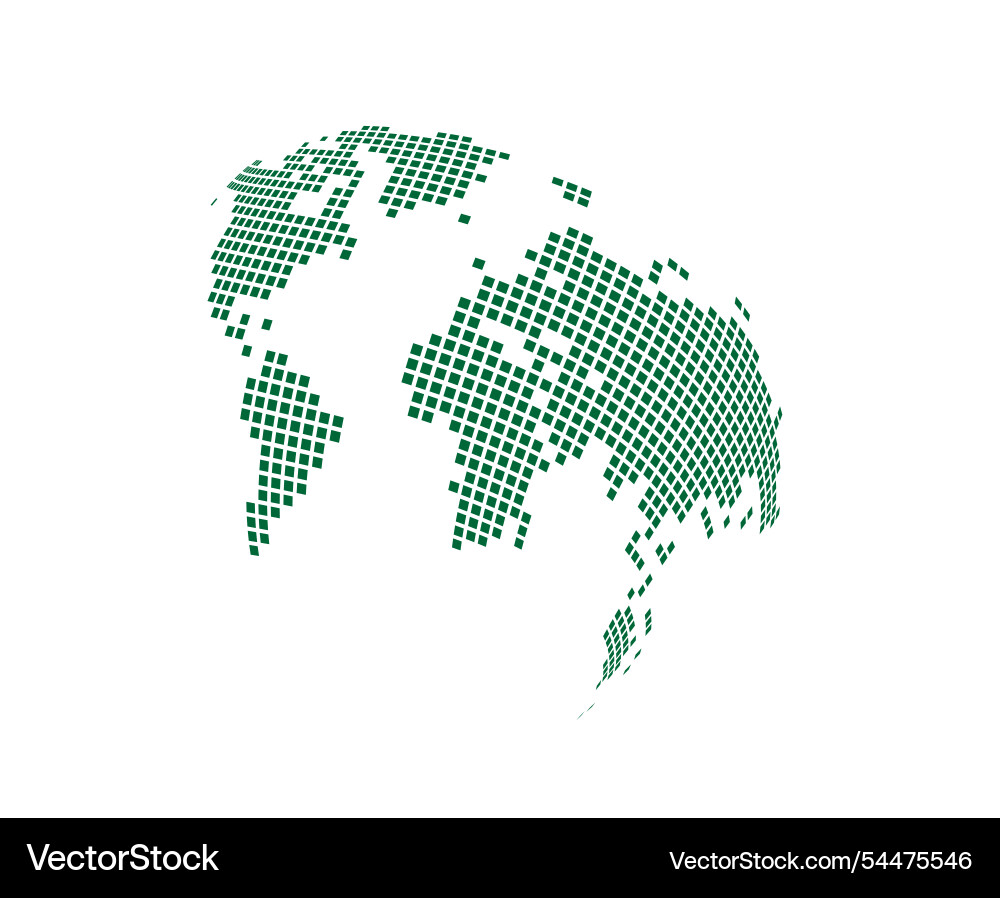 VectorStock

VectorStock.com/54475546