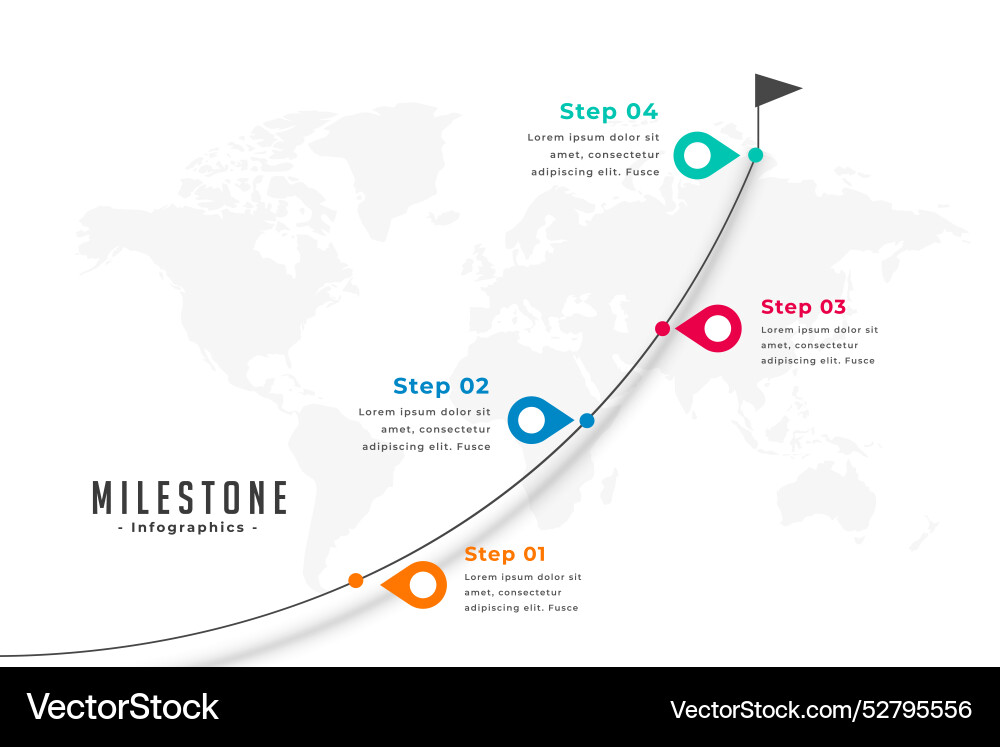 Step 04
Lorem ipsum dolor sit amet, consectetur adipiscing elit. Fusce

Step 03
Lorem ipsum dolor sit amet, consectetur adipiscing elit. Fusce

Step 02
Lorem ipsum dolor sit amet, consectetur adipiscing elit. Fusce

MILESTONE
- Infographics -

Step 01
Lorem ipsum dolor sit amet, consectetur adipiscing elit. Fusce

VectorStock
VectorStock.com/52795556