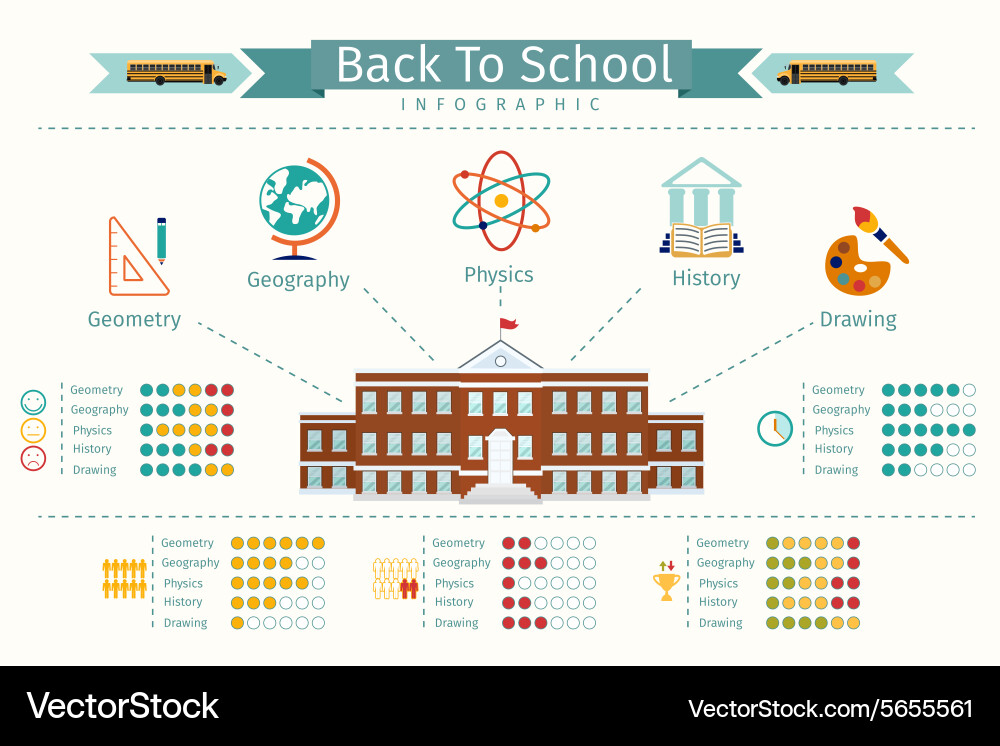 Back To School
INFOGRAPHIC

Geometry
Geography
Physics
History
Drawing

Geometry
Geography
Physics
History
Drawing

Geometry
Geography
Physics
History
Drawing

Geometry
Geography
Physics
History
Drawing

Geometry
Geography
Physics
History
Drawing

Geometry
Geography
Physics
History
Drawing

VectorStock
VectorStock.com/5655561