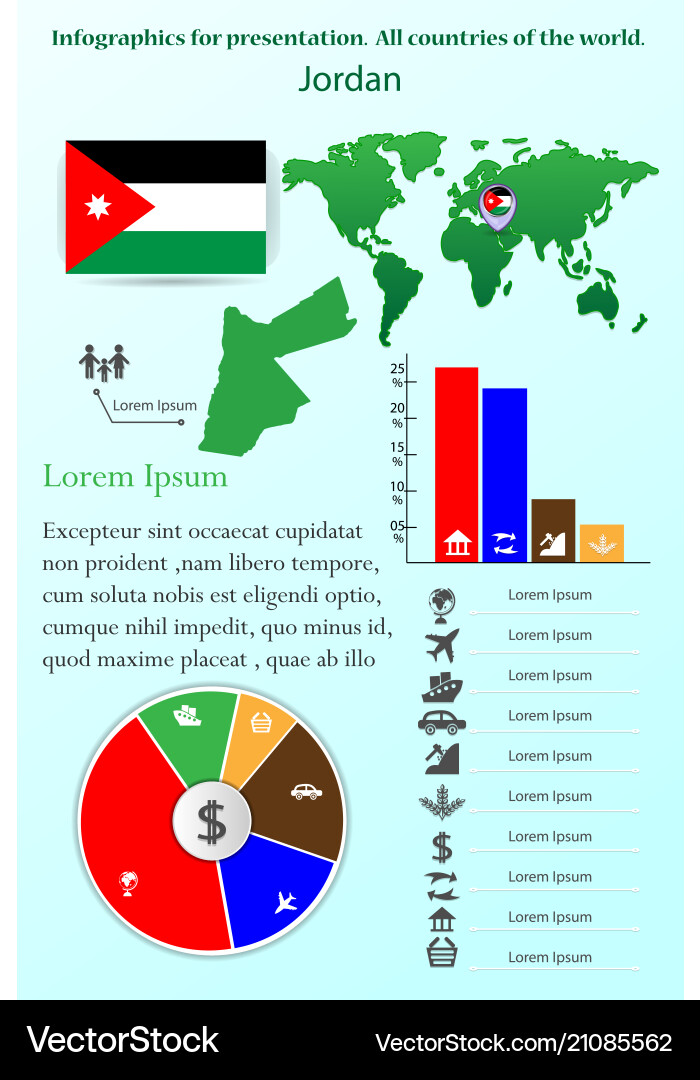 Infographics for presentation. All countries of the world.

Jordan

Lorem Ipsum

25 %
20 %
15 %
10 %
05 %

Lorem Ipsum

Excepteur sint occaecat cupidatat non proident ,nam libero tempore, cum soluta nobis est eligendi optio, cumque nihil impedit, quo minus id, quod maxime placeat , quae ab illo

Lorem Ipsum
Lorem Ipsum
Lorem Ipsum
Lorem Ipsum
Lorem Ipsum
Lorem Ipsum
Lorem Ipsum
Lorem Ipsum
Lorem Ipsum
Lorem Ipsum

$

VectorStock
VectorStock.com/21085562