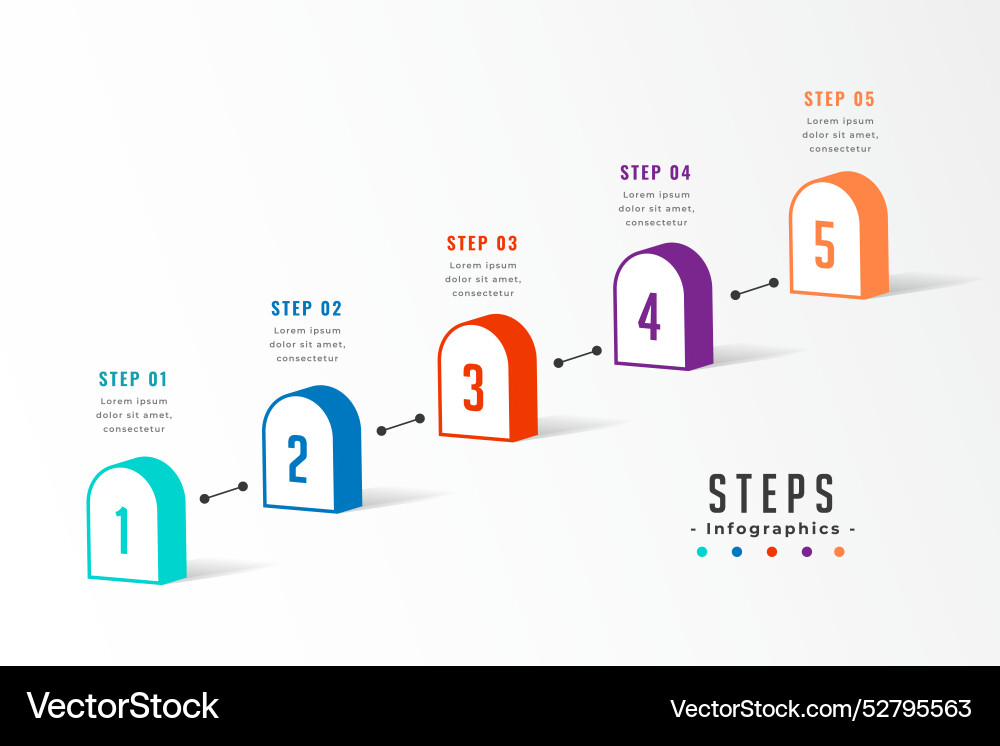 STEP 01
Lorem ipsum dolor sit amet, consectetur

1

STEP 02
Lorem ipsum dolor sit amet, consectetur

2

STEP 03
Lorem ipsum dolor sit amet, consectetur

3

STEP 04
Lorem ipsum dolor sit amet, consectetur

4

STEP 05
Lorem ipsum dolor sit amet, consectetur

5

STEPS
- Infographics -

VectorStock

VectorStock.com/52795563