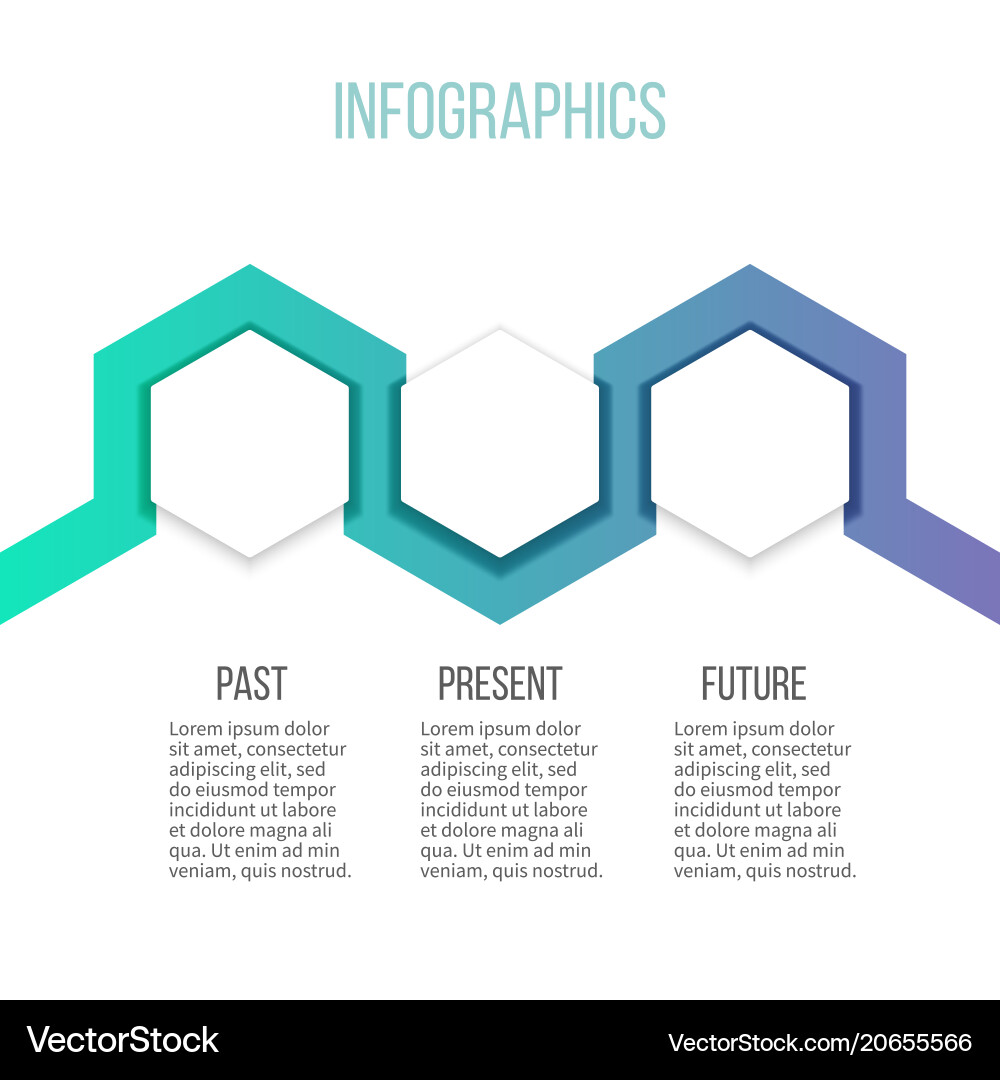 INFOGRAPHICS

PAST

Lorem ipsum dolor sit amet, consectetur adipiscing elit, sed do eiusmod tempor incididunt ut labore et dolore magna ali qua. Ut enim ad min veniam, quis nostrud.

PRESENT

Lorem ipsum dolor sit amet, consectetur adipiscing elit, sed do eiusmod tempor incididunt ut labore et dolore magna ali qua. Ut enim ad min veniam, quis nostrud.

FUTURE

Lorem ipsum dolor sit amet, consectetur adipiscing elit, sed do eiusmod tempor incididunt ut labore et dolore magna ali qua. Ut enim ad min veniam, quis nostrud.

VectorStock

VectorStock.com/20655566